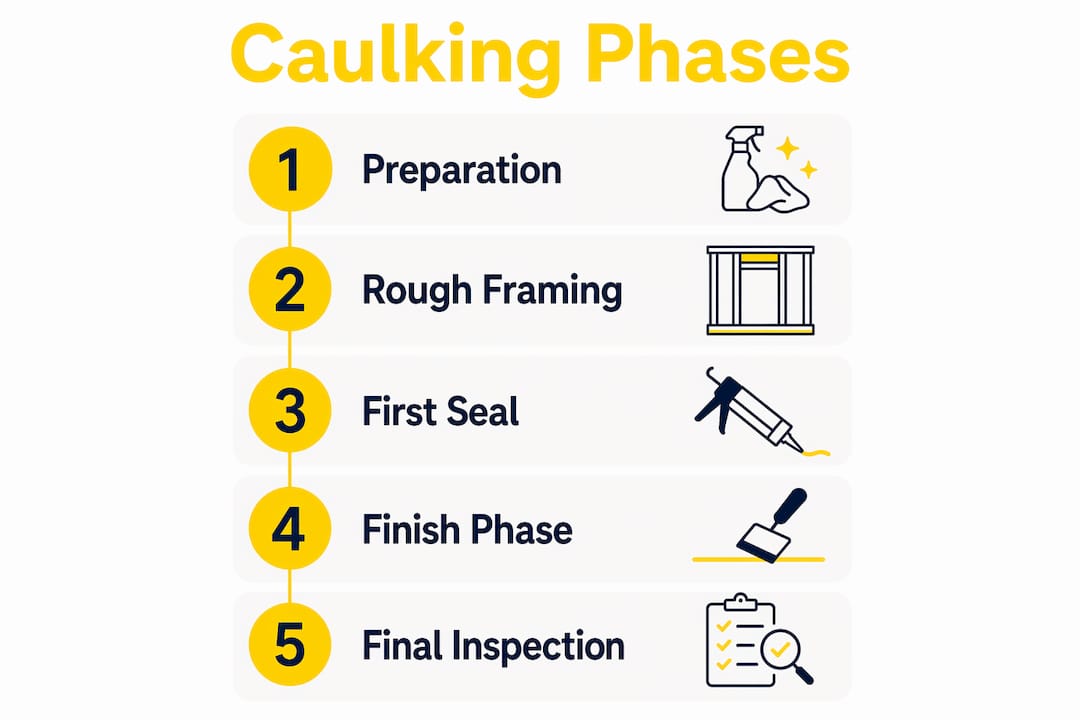 Caulking Phases

1 Preparation

2 Rough Framing

3 First Seal

4 Finish Phase

5 Final Inspection