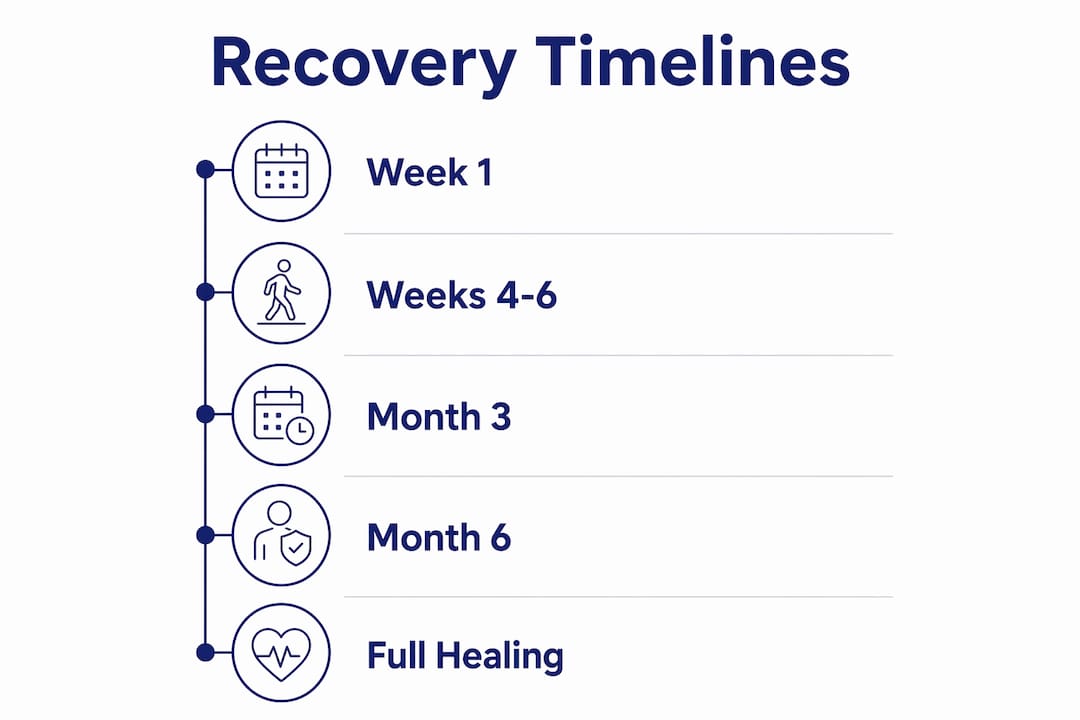 Recovery Timelines

Week 1

Weeks 4-6

Month 3

Month 6

Full Healing