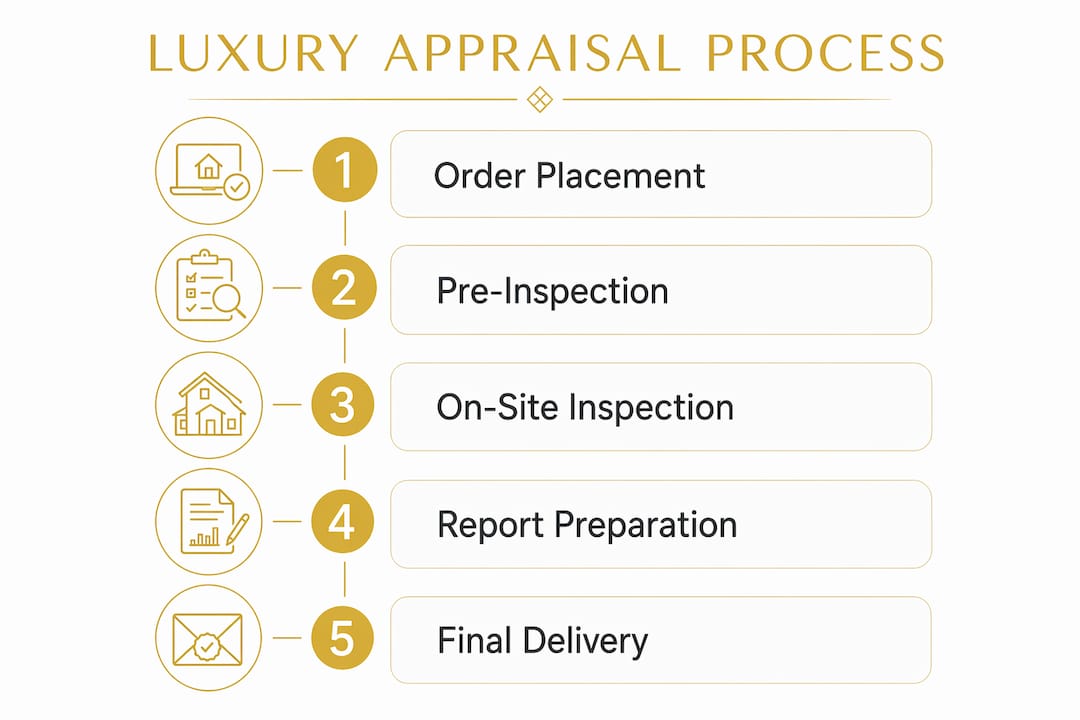 LUXURY APPRAISAL PROCESS

1 Order Placement

2 Pre-Inspection

3 On-Site Inspection

4 Report Preparation

5 Final Delivery