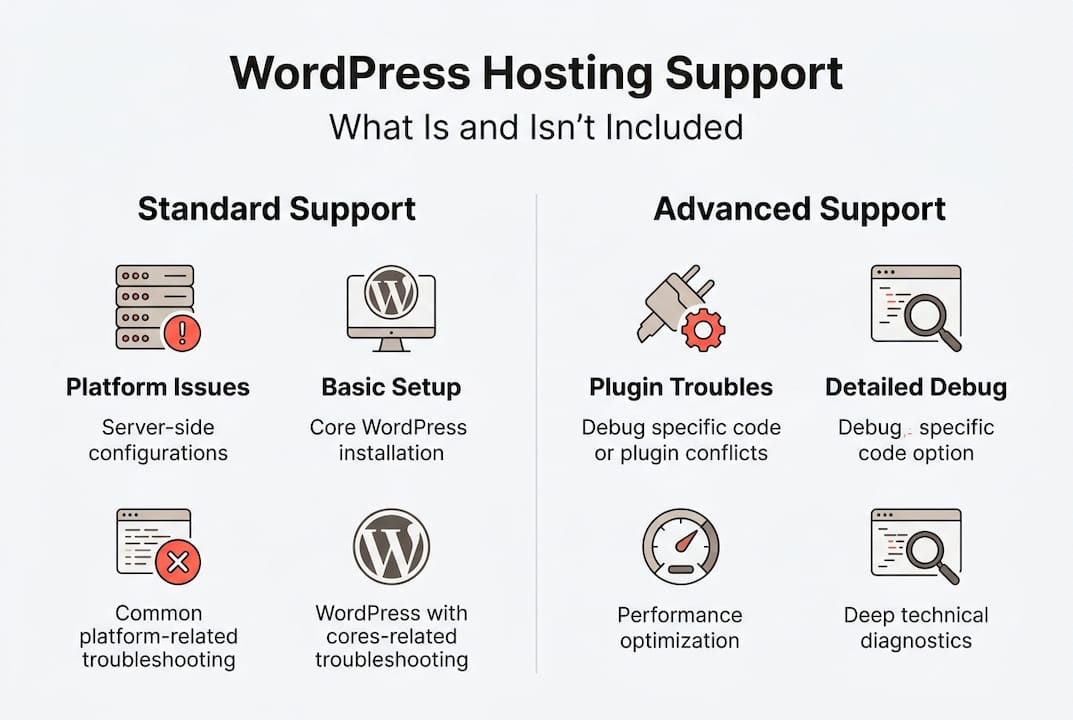 WordPress Hosting Support
What Is and Isn't Included

Standard Support

Platform Issues
Server-side configurations

Basic Setup
Core WordPress installation

Common platform-related troubleshooting

WordPress with cores-related troubleshooting

Advanced Support

Plugin Troubles
Debug specific code or plugin conflicts

Detailed Debug
Debug specific code option

Performance optimization

Deep technical diagnostics