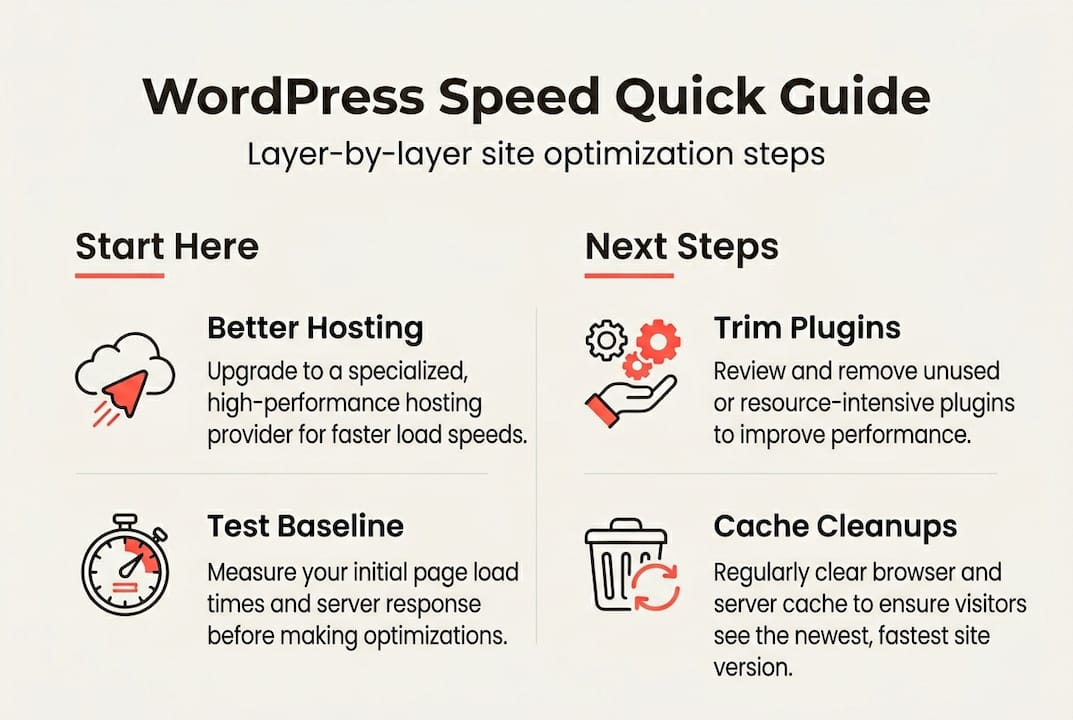 WordPress Speed Quick Guide

Layer-by-layer site optimization steps

Start Here

Better Hosting

Upgrade to a specialized, high-performance hosting provider for faster load speeds.

Test Baseline

Measure your initial page load times and server response before making optimizations.

Next Steps

Trim Plugins

Review and remove unused or resource-intensive plugins to improve performance.

Cache Cleanups

Regularly clear browser and server cache to ensure visitors see the newest, fastest site version.