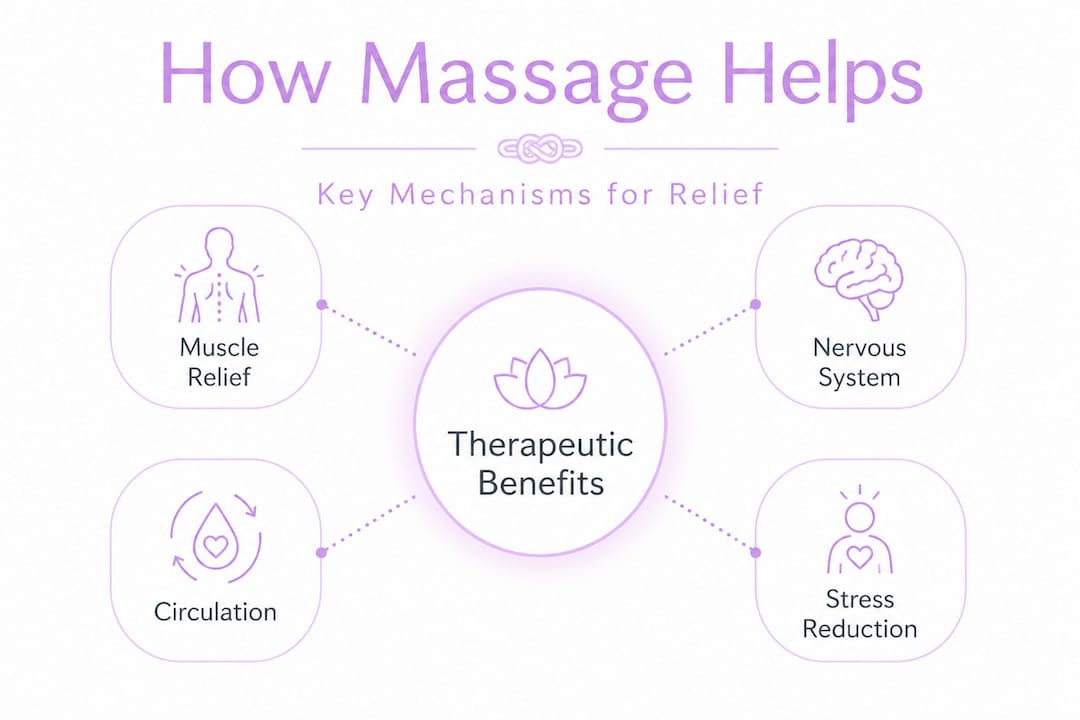 How Massage Helps

Key Mechanisms for Relief

Muscle Relief

Nervous System

Therapeutic Benefits

Circulation

Stress Reduction