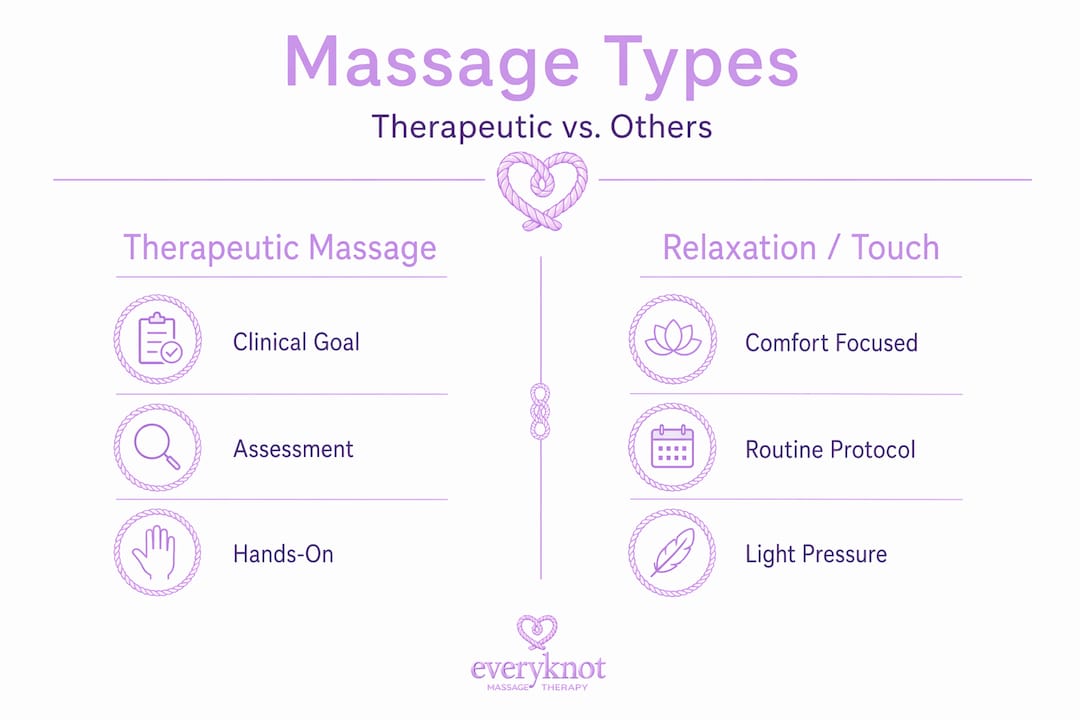 Massage Types

Therapeutic vs. Others

Therapeutic Massage

Clinical Goal

Assessment

Hands-On

Relaxation / Touch

Comfort Focused

Routine Protocol

Light Pressure

everyknot
MASSAGE THERAPY