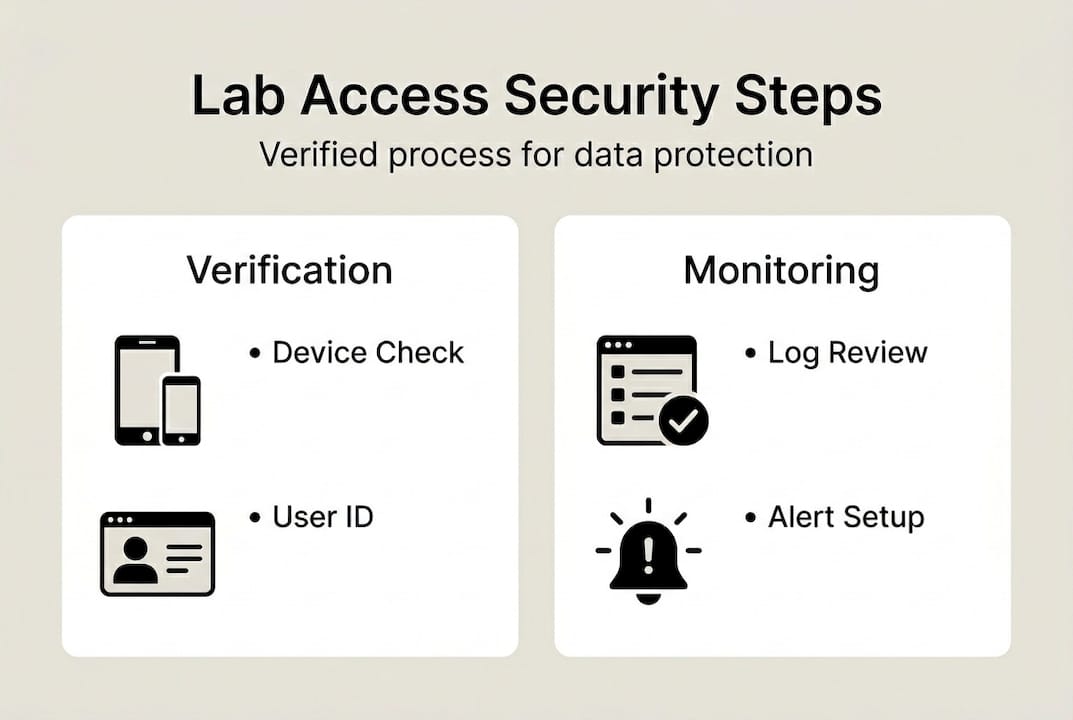 Lab Access Security Steps

Verified process for data protection

Verification

• Device Check

• User ID

Monitoring

• Log Review

• Alert Setup