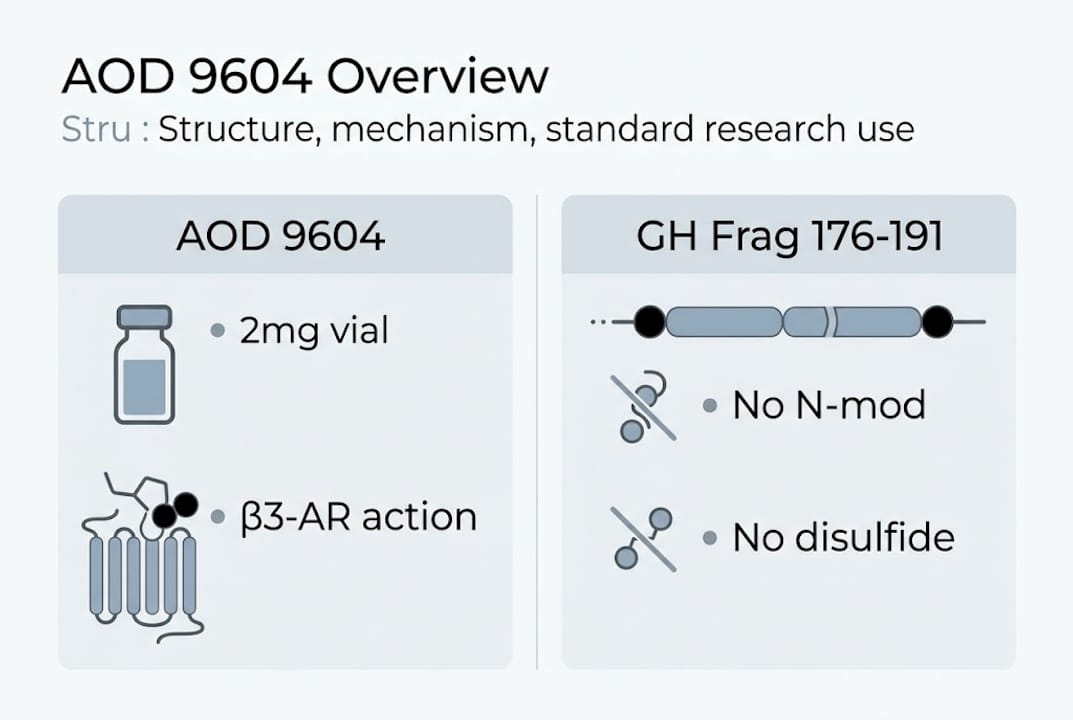 AOD 9604 Overview
Stru : Structure, mechanism, standard research use

AOD 9604

• 2mg vial

• β3-AR action

GH Frag 176-191

• No N-mod

• No disulfide