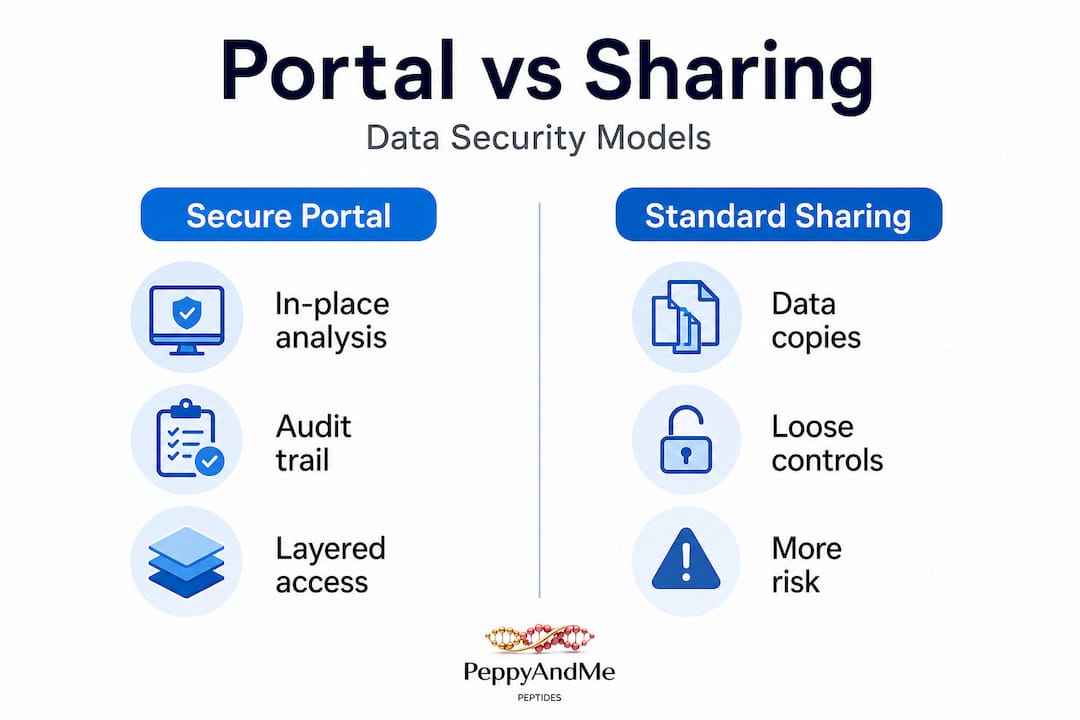 Portal vs Sharing

Data Security Models

Secure Portal

In-place analysis

Audit trail

Layered access

Standard Sharing

Data copies

Loose controls

More risk

PeppyAndMe
PEPTIDES