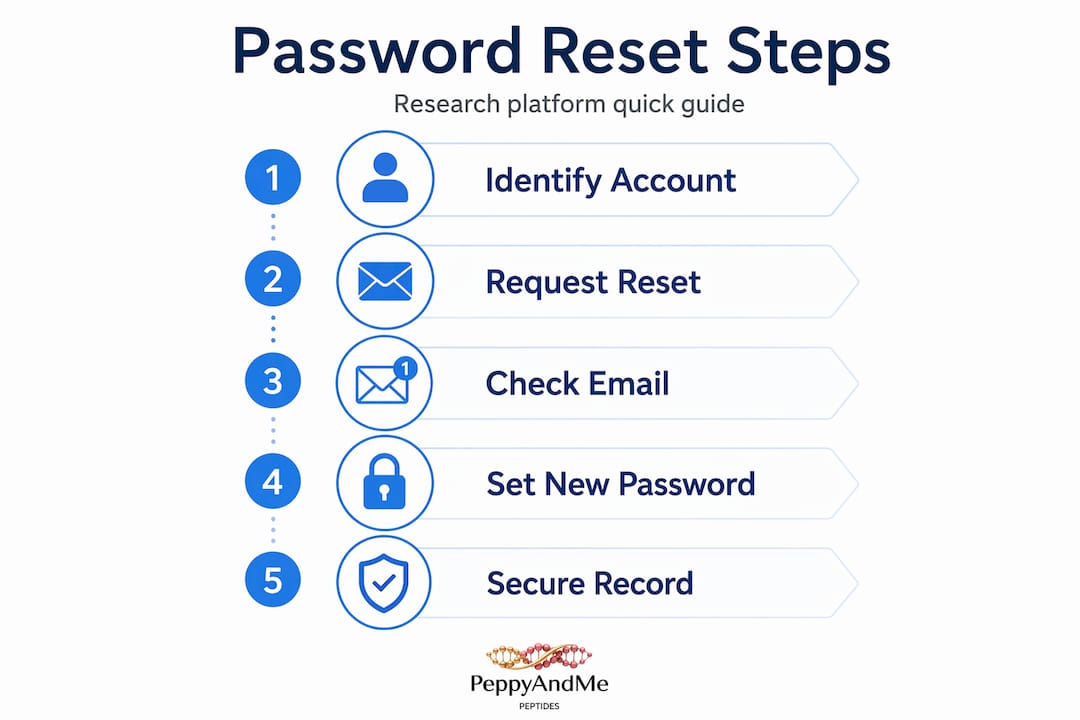 Password Reset Steps

Research platform quick guide

1 Identify Account

2 Request Reset

3 1 Check Email

4 Set New Password

5 Secure Record

PeppyAndMe
PEPTIDES