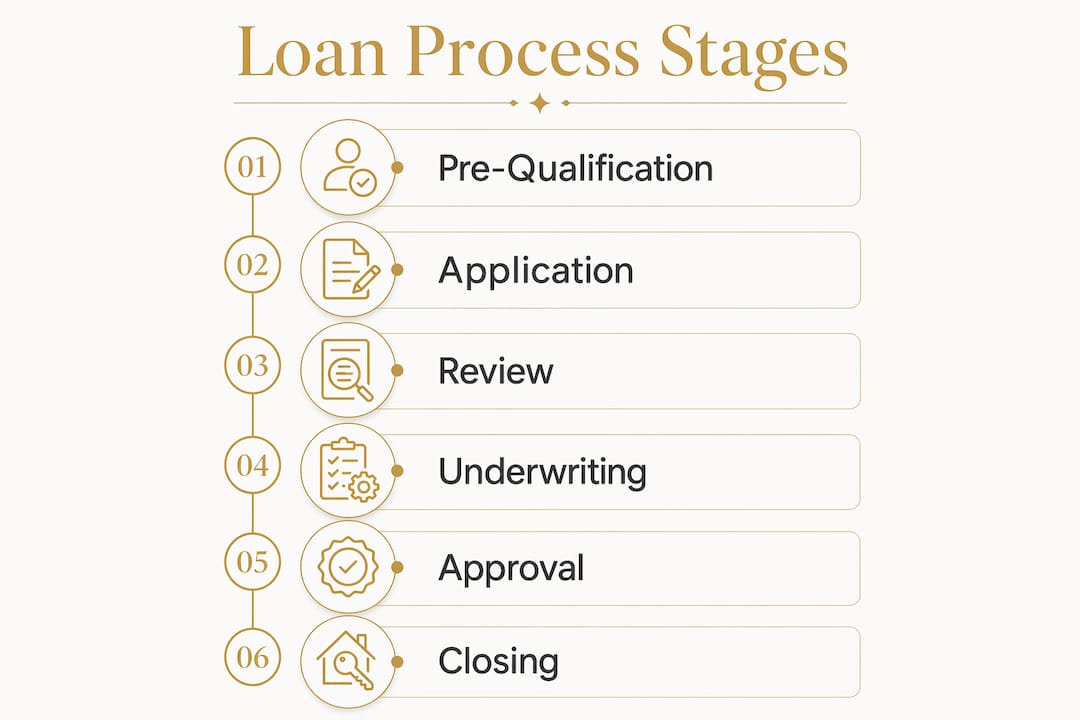 Loan Process Stages

01 Pre-Qualification

02 Application

03 Review

04 Underwriting

05 Approval

06 Closing