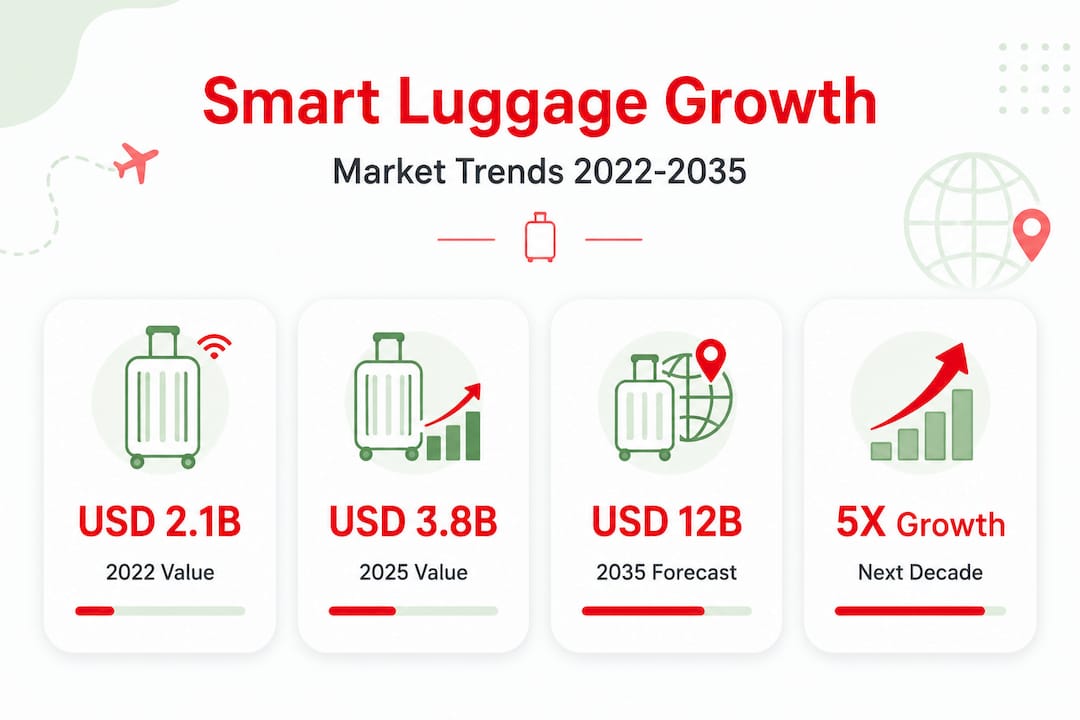 Smart Luggage Growth

Market Trends 2022-2035

USD 2.1B
2022 Value

USD 3.8B
2025 Value

USD 12B
2035 Forecast

5X Growth
Next Decade