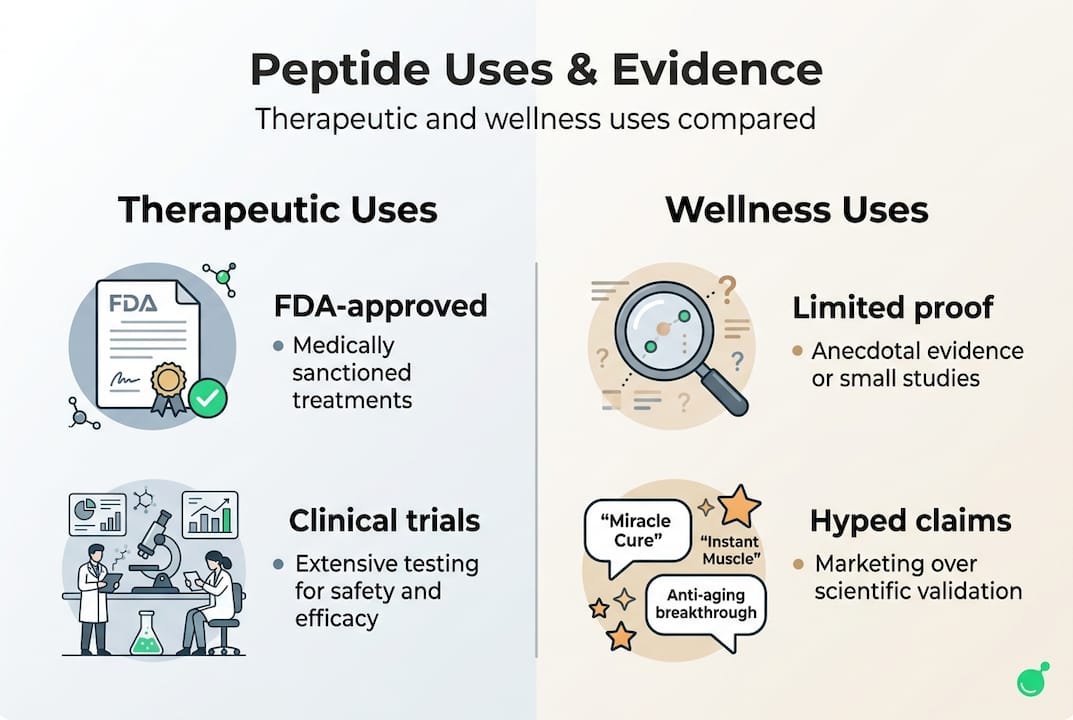 Peptide Uses & Evidence

Therapeutic and wellness uses compared

Therapeutic Uses

FDA

FDA-approved

• Medically sanctioned treatments

Clinical trials

• Extensive testing for safety and efficacy

Wellness Uses

Limited proof

• Anecdotal evidence or small studies

"Miracle Cure"

"Instant Muscle"

Anti-aging breakthrough

Hyped claims

• Marketing over scientific validation