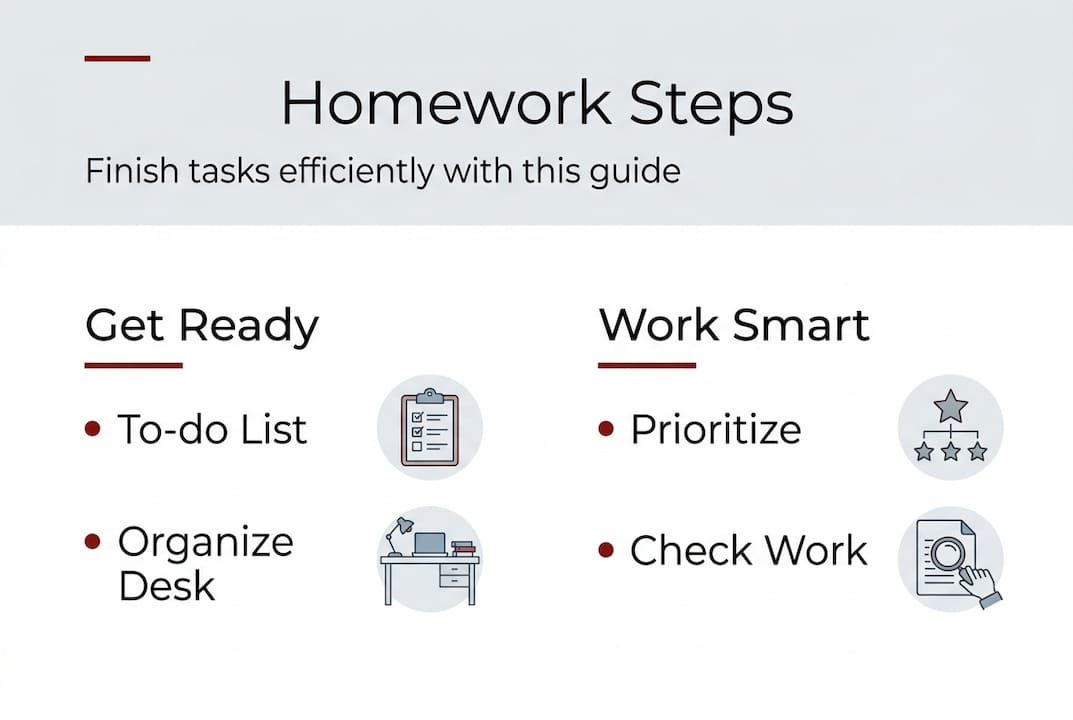 Homework Steps

Finish tasks efficiently with this guide

Get Ready

• To-do List

• Organize Desk

Work Smart

• Prioritize

• Check Work