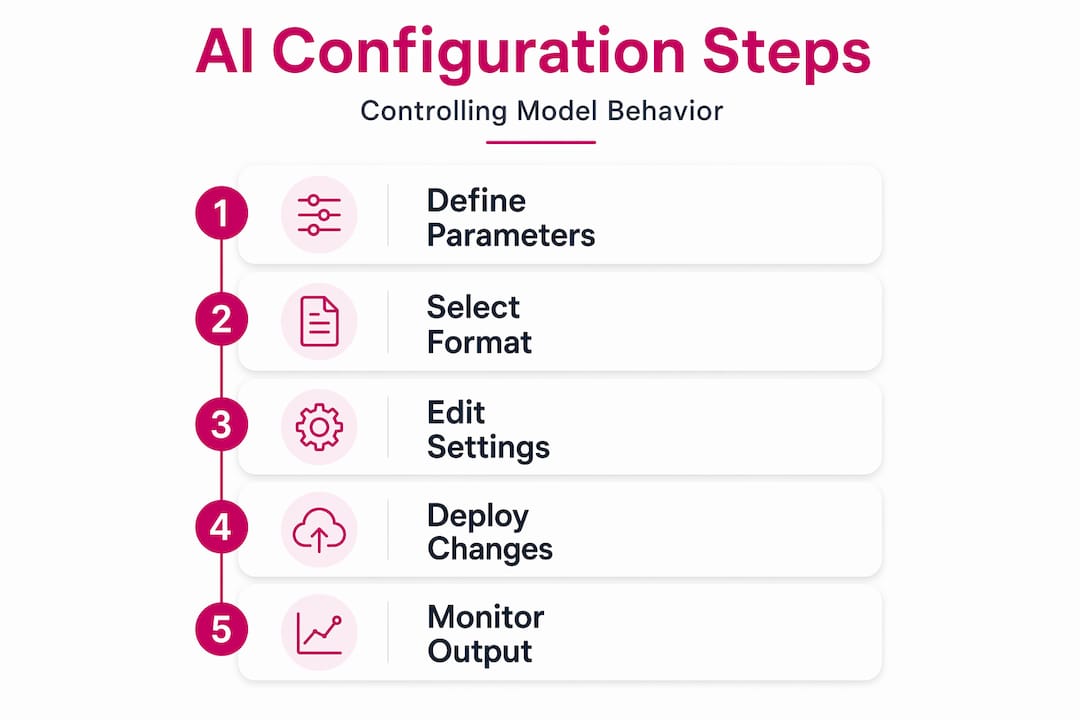 AI Configuration Steps

Controlling Model Behavior

1 Define Parameters

2 Select Format

3 Edit Settings

4 Deploy Changes

5 Monitor Output