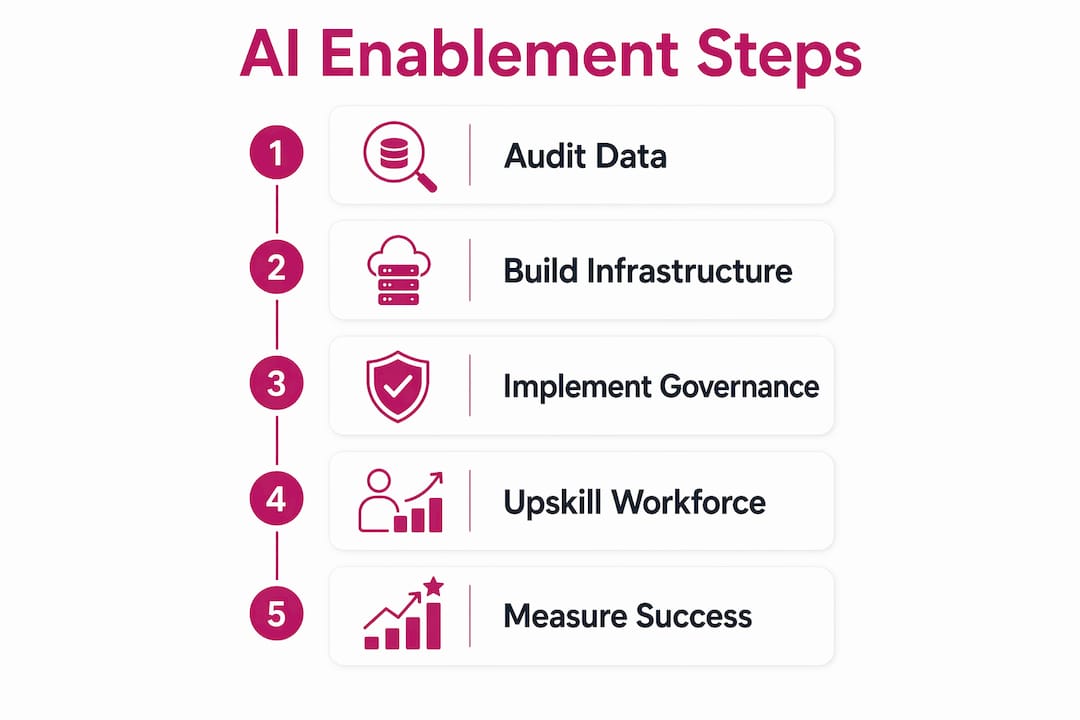 AI Enablement Steps

1 Audit Data

2 Build Infrastructure

3 Implement Governance

4 Upskill Workforce

5 Measure Success