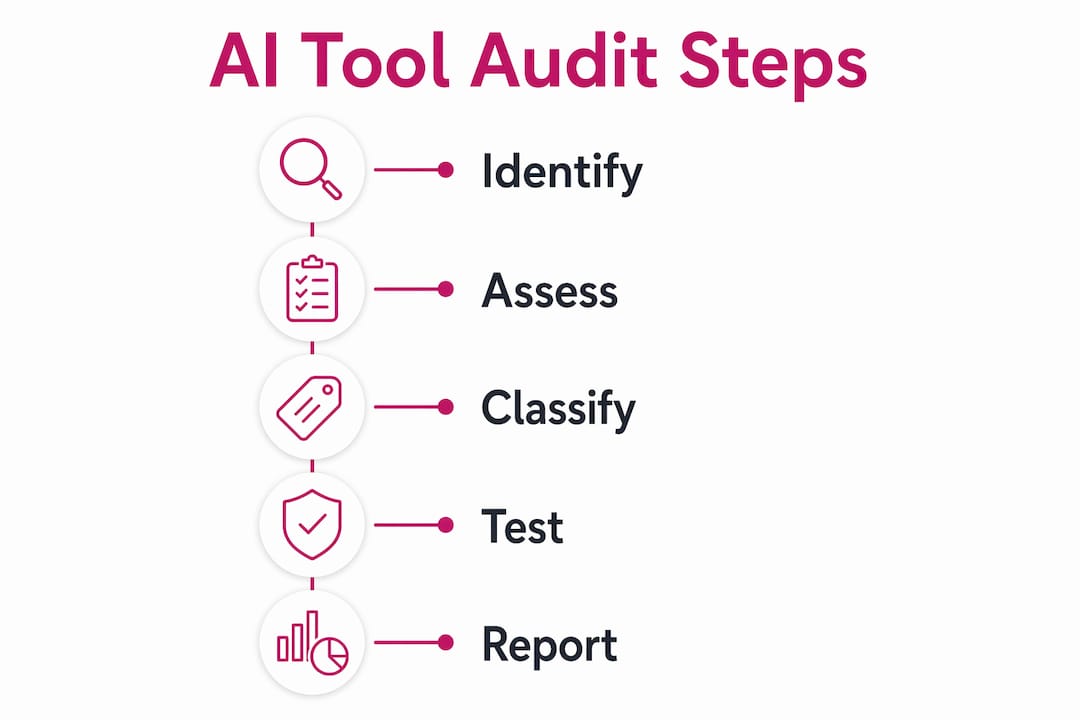 AI Tool Audit Steps

Identify

Assess

Classify

Test

Report