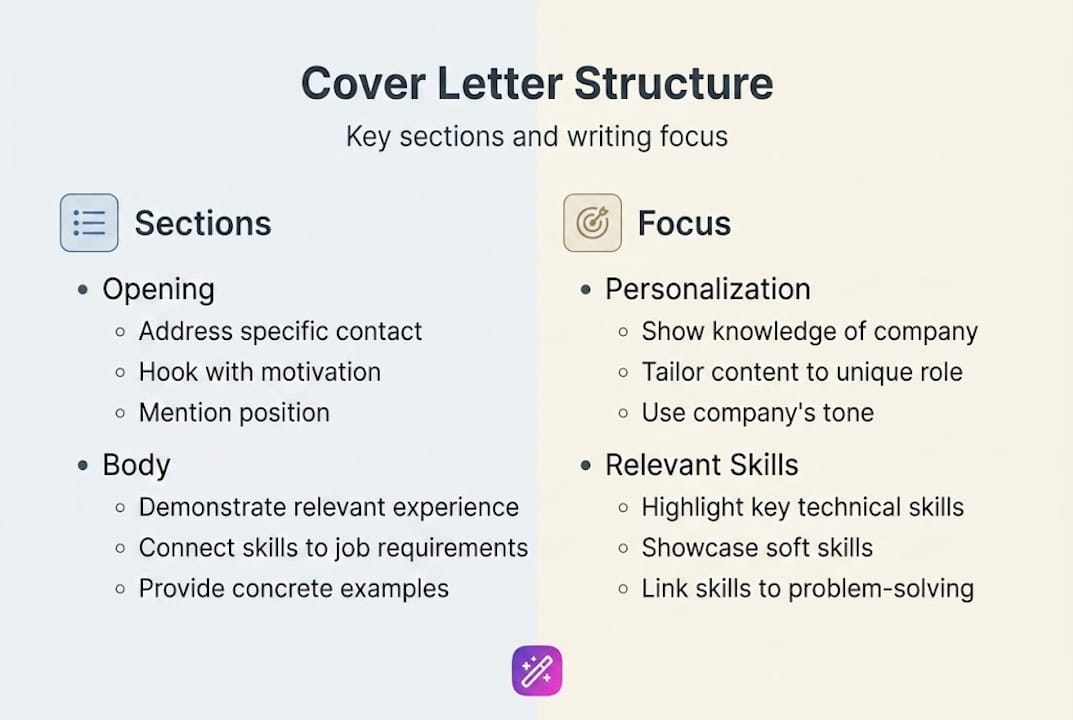 Cover Letter Structure

Key sections and writing focus

Sections

- Opening
  - Address specific contact
  - Hook with motivation
  - Mention position
- Body
  - Demonstrate relevant experience
  - Connect skills to job requirements
  - Provide concrete examples

Focus

- Personalization
  - Show knowledge of company
  - Tailor content to unique role
  - Use company's tone
- Relevant Skills
  - Highlight key technical skills
  - Showcase soft skills
  - Link skills to problem-solving