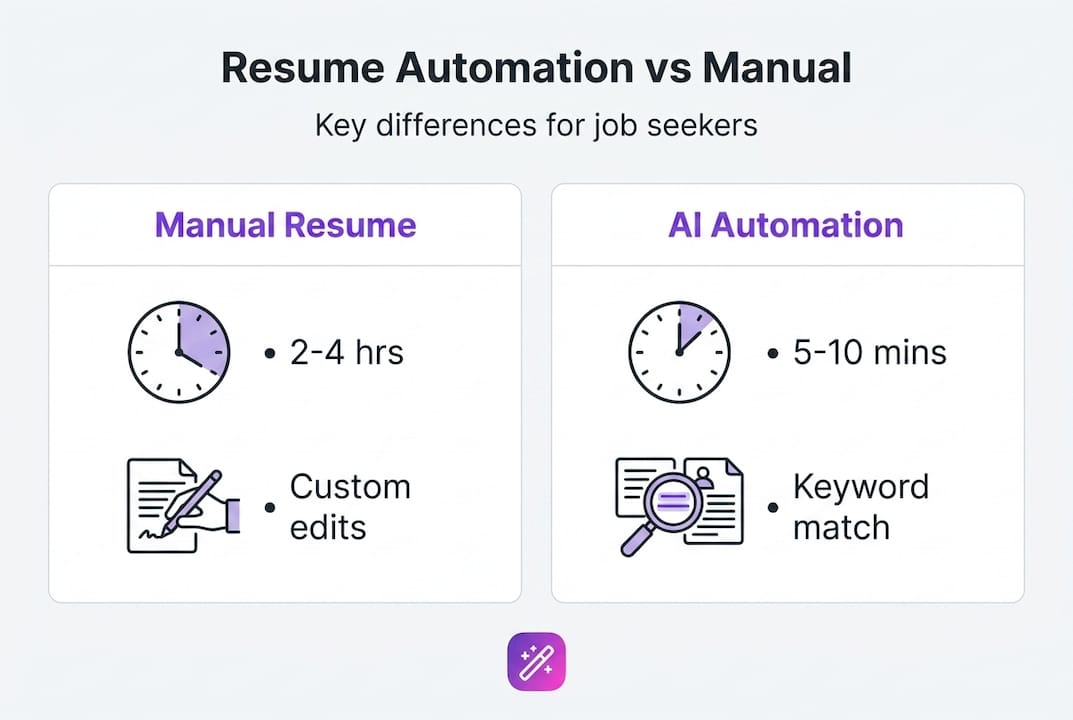 Resume Automation vs Manual

Key differences for job seekers

Manual Resume

• 2-4 hrs

• Custom edits

AI Automation

• 5-10 mins

• Keyword match