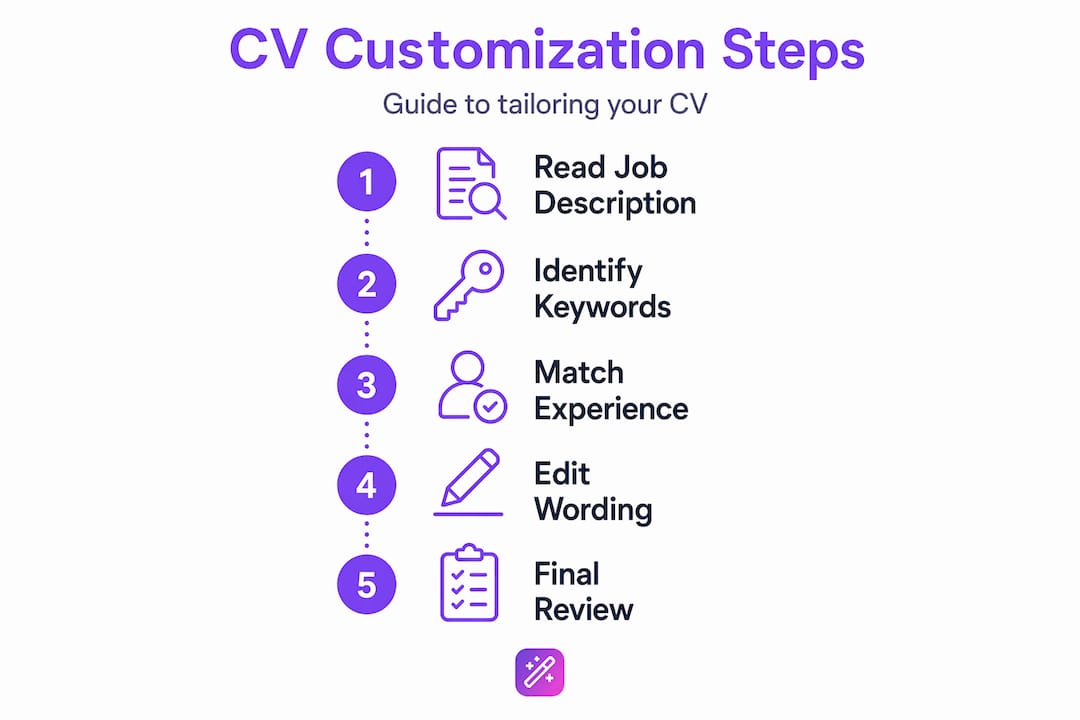 CV Customization Steps

Guide to tailoring your CV

1 Read Job Description

2 Identify Keywords

3 Match Experience

4 Edit Wording

5 Final Review