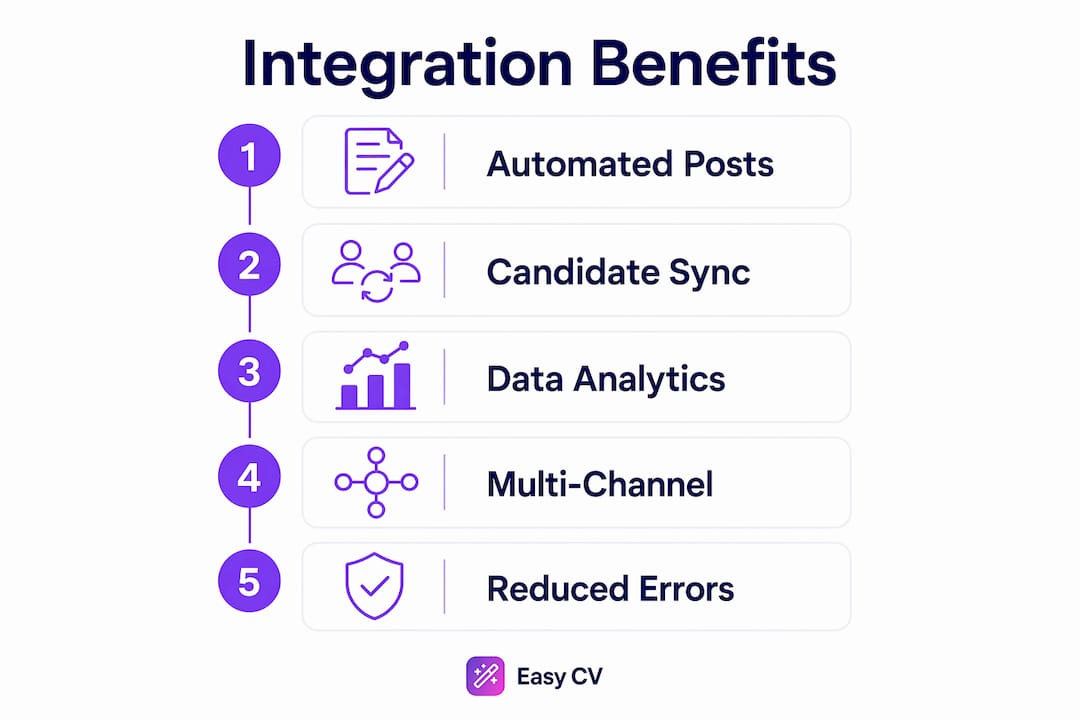 Integration Benefits

1 Automated Posts

2 Candidate Sync

3 Data Analytics

4 Multi-Channel

5 Reduced Errors

Easy CV