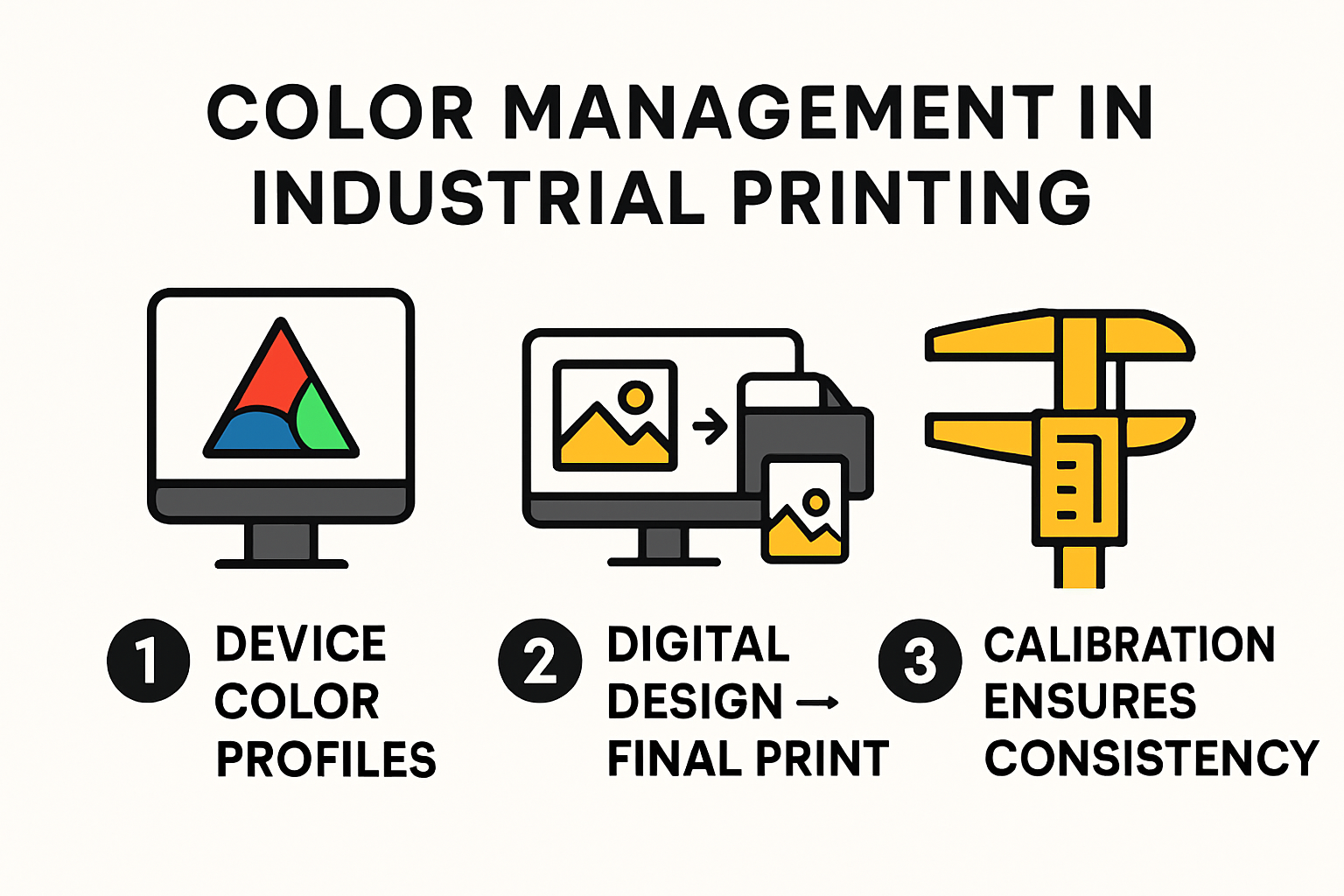 COLOR MANAGEMENT IN INDUSTRIAL PRINTING

1 DEVICE COLOR PROFILES

2 DIGITAL DESIGN → FINAL PRINT

3 CALIBRATION ENSURES CONSISTENCY