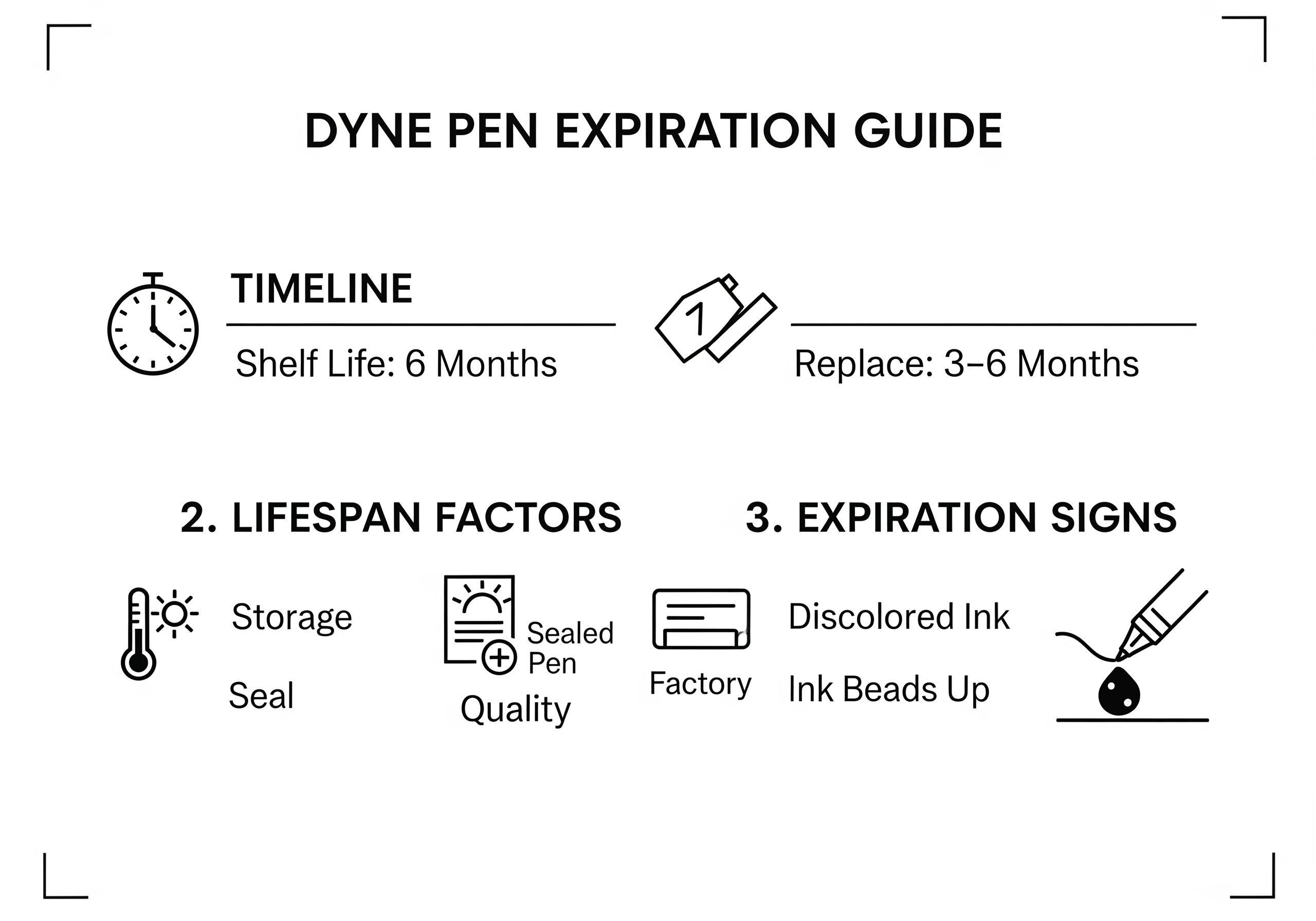 DYNE PEN EXPIRATION GUIDE

TIMELINE

Shelf Life: 6 Months

1

Replace: 3–6 Months

2. LIFESPAN FACTORS

Storage

Seal

Sealed Pen

Quality

3. EXPIRATION SIGNS

Factory

Discolored Ink

Ink Beads Up