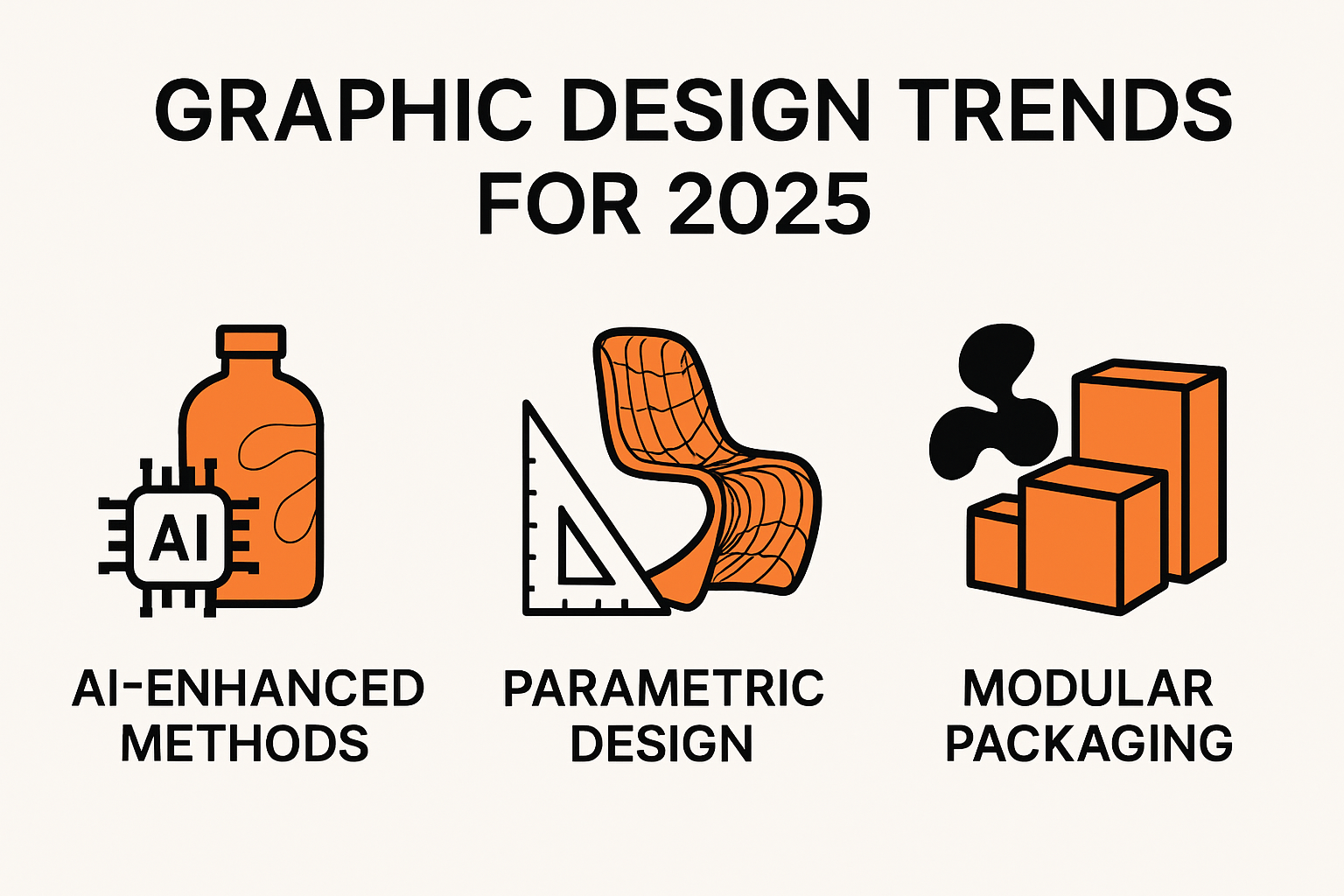 GRAPHIC DESIGN TRENDS FOR 2025

AI

AI-ENHANCED METHODS

PARAMETRIC DESIGN

MODULAR PACKAGING