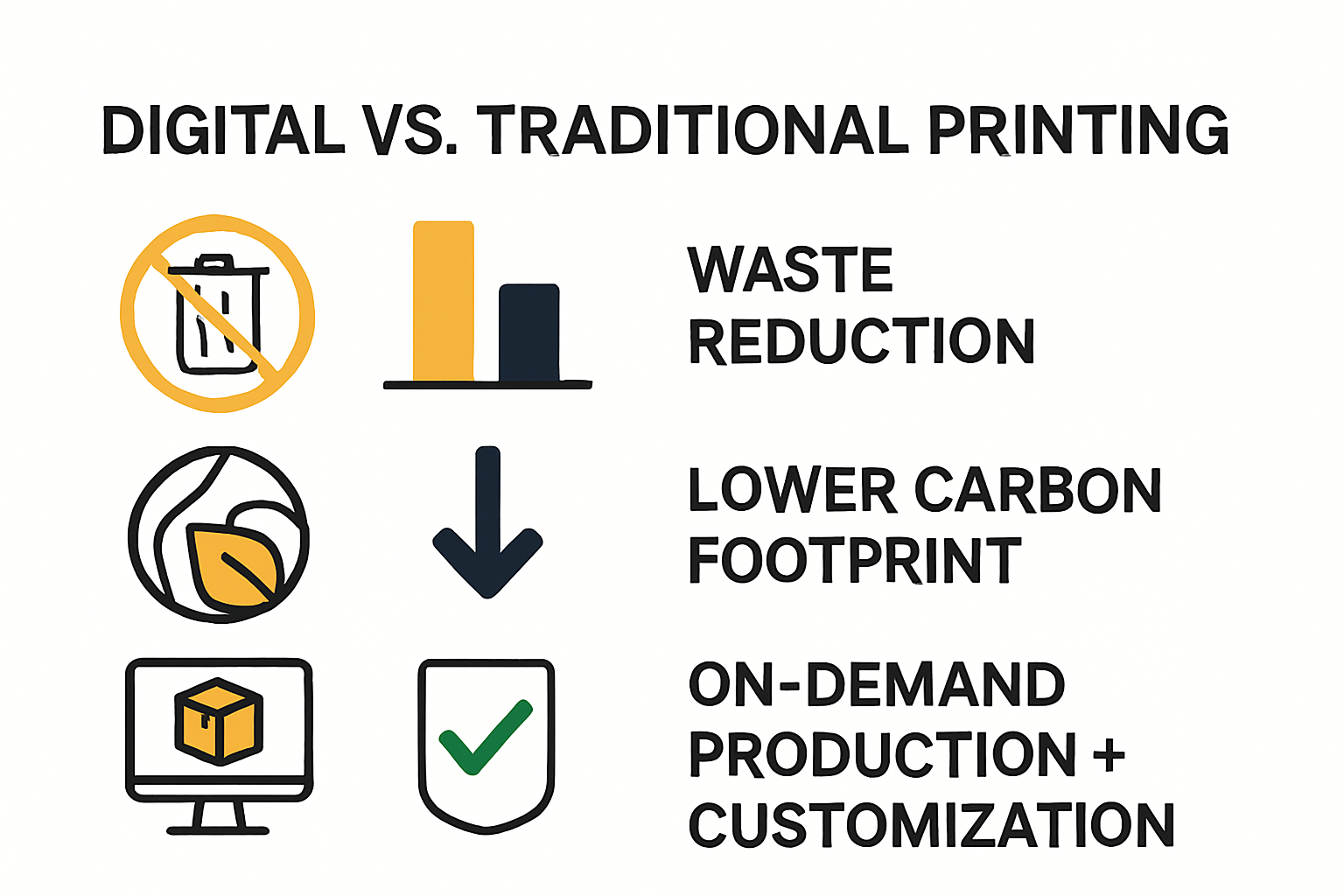 DIGITAL VS. TRADITIONAL PRINTING

WASTE REDUCTION

LOWER CARBON FOOTPRINT

ON-DEMAND PRODUCTION + CUSTOMIZATION