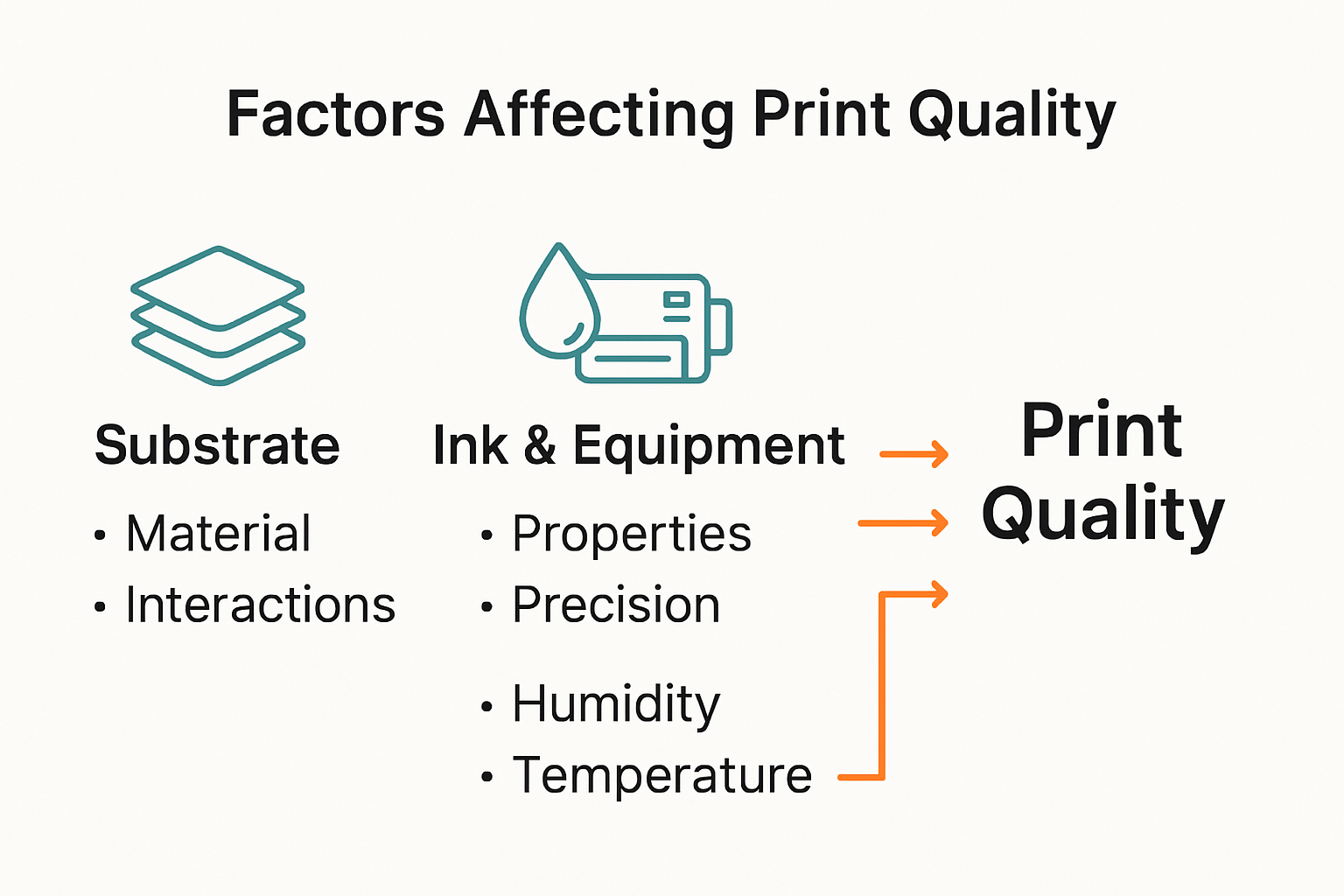 Factors Affecting Print Quality

Substrate

• Material
• Interactions

Ink & Equipment

• Properties
• Precision

• Humidity
• Temperature

Print Quality