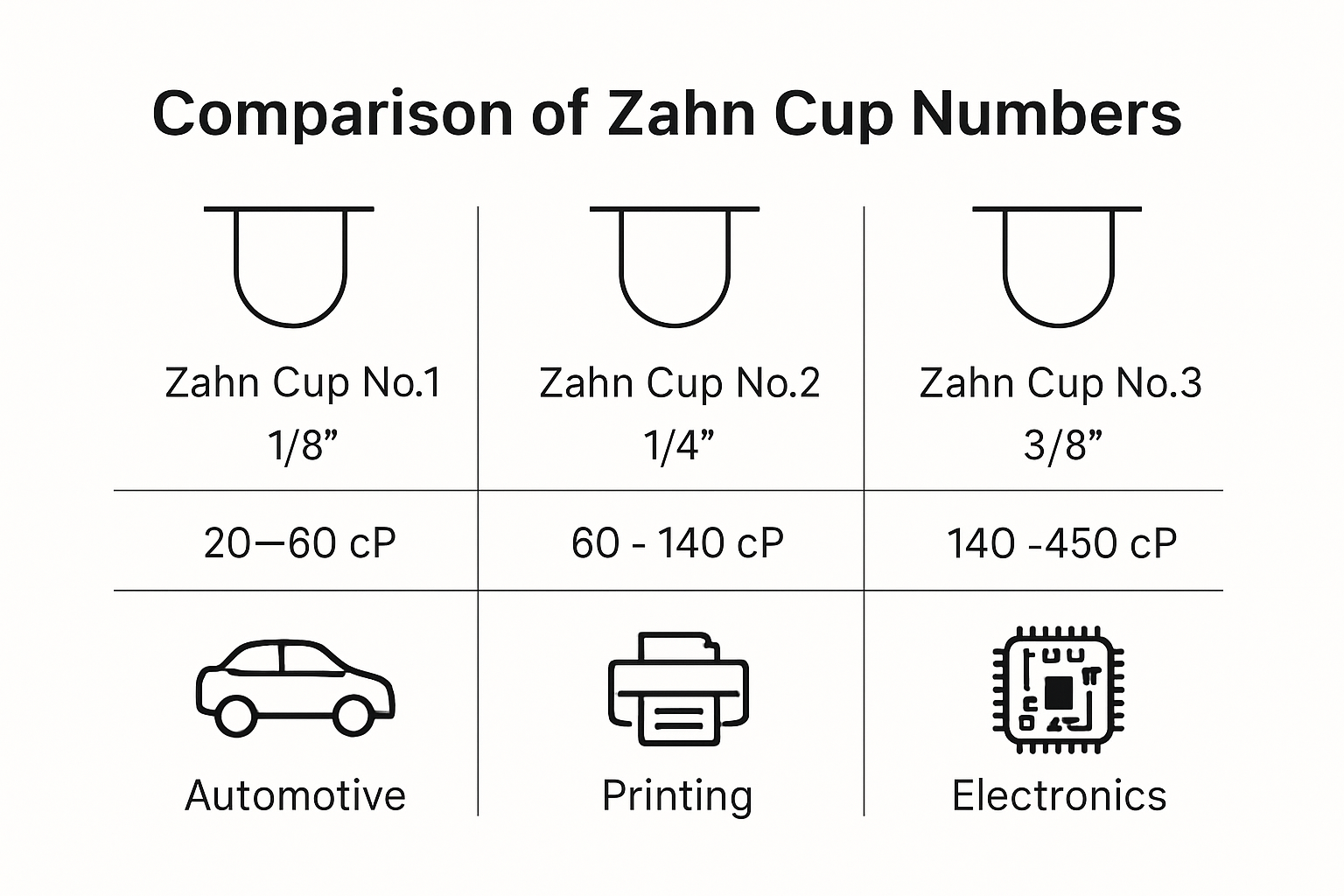 Comparison of Zahn Cup Numbers

| Zahn Cup No.1 1/8” | Zahn Cup No.2 1/4” | Zahn Cup No.3 3/8” |
|---|---|---|
| 20—60 cP | 60 - 140 cP | 140 -450 cP |
| Automotive | Printing | Electronics |