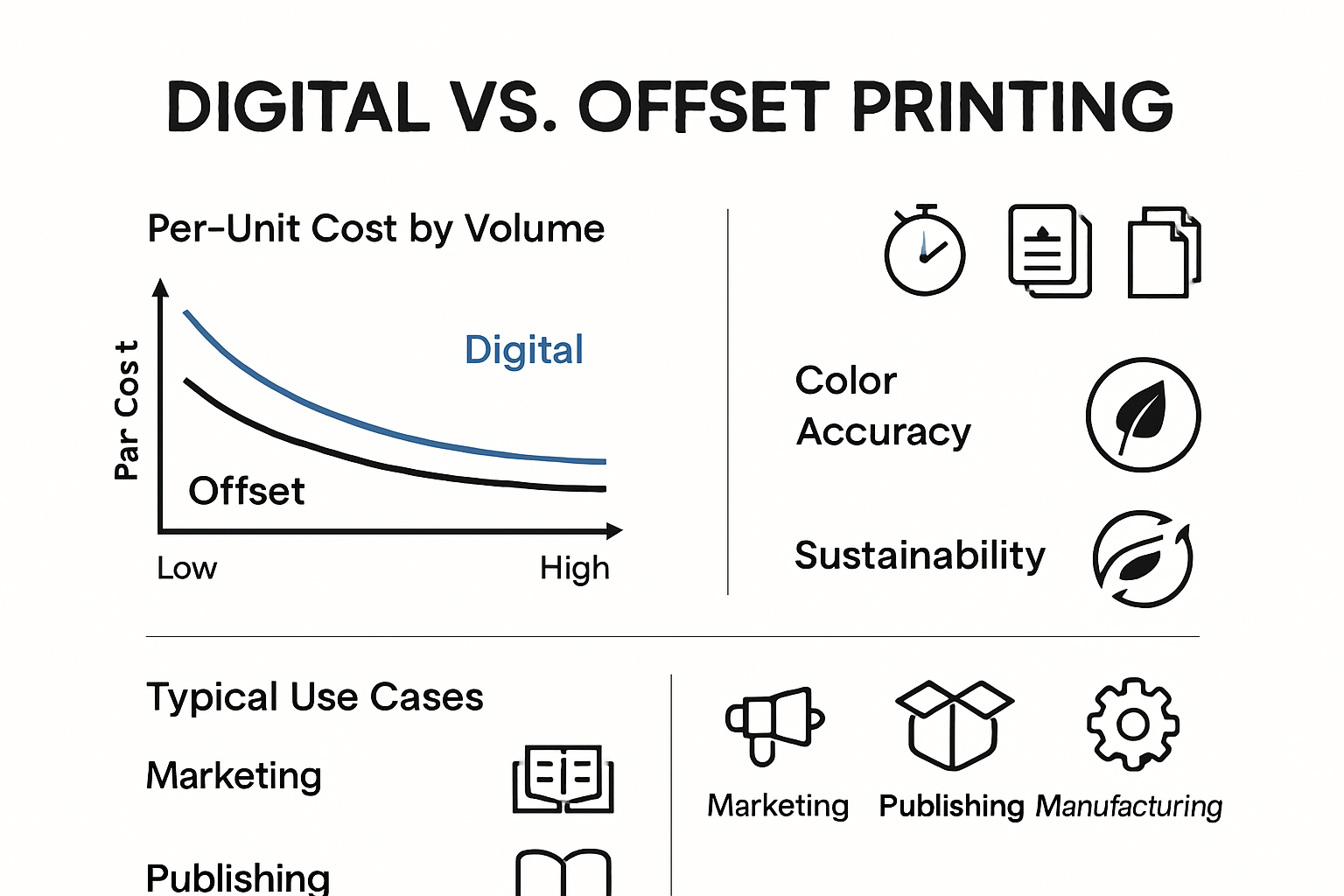 DIGITAL VS. OFFSET PRINTING

Per-Unit Cost by Volume

Par Cost

Digital

Offset

Low

High

Color Accuracy

Sustainability

Typical Use Cases

Marketing

Publishing

Marketing Publishing Manufacturing