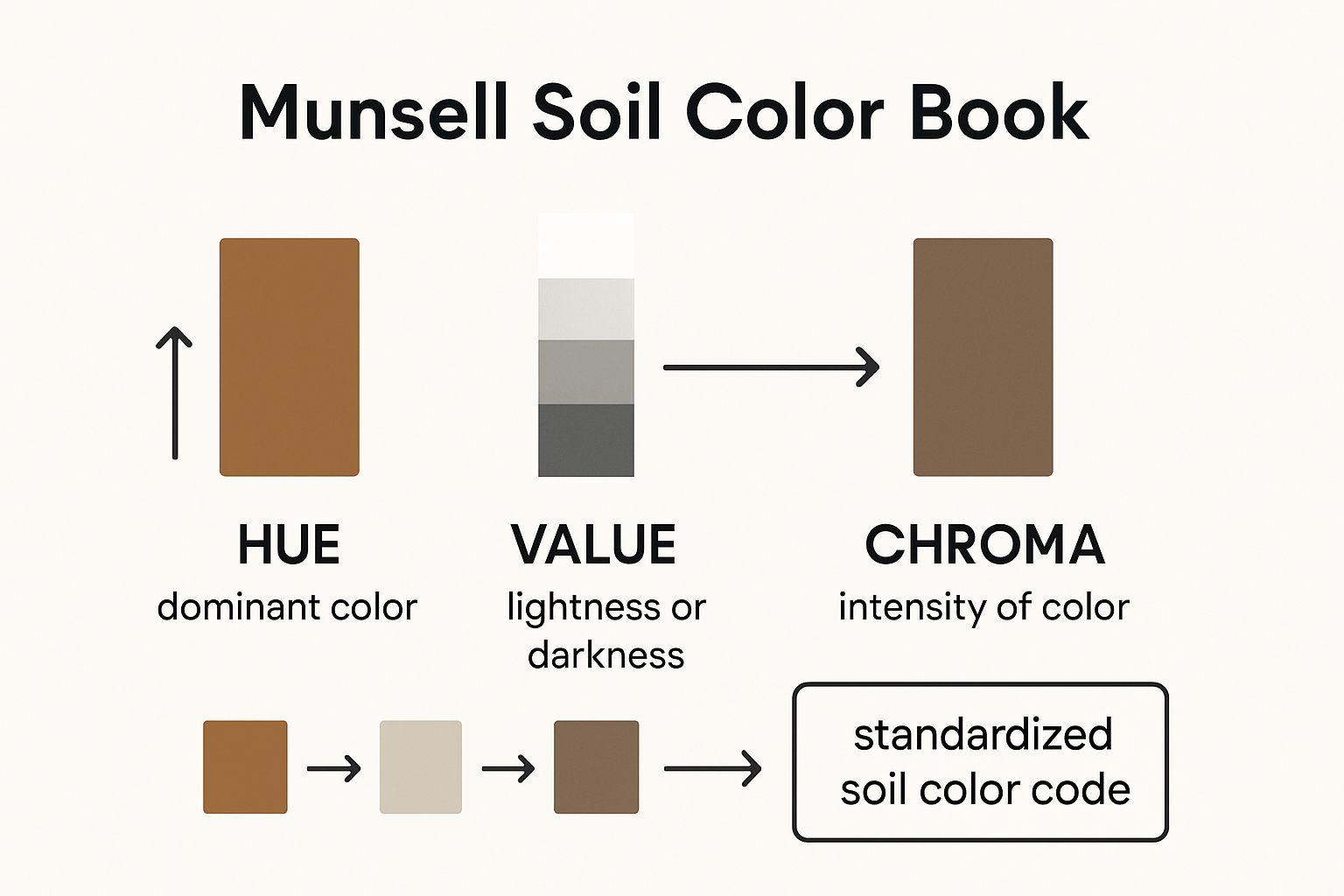 Munsell Soil Color Book

HUE
dominant color

VALUE
lightness or darkness

CHROMA
intensity of color

standardized soil color code