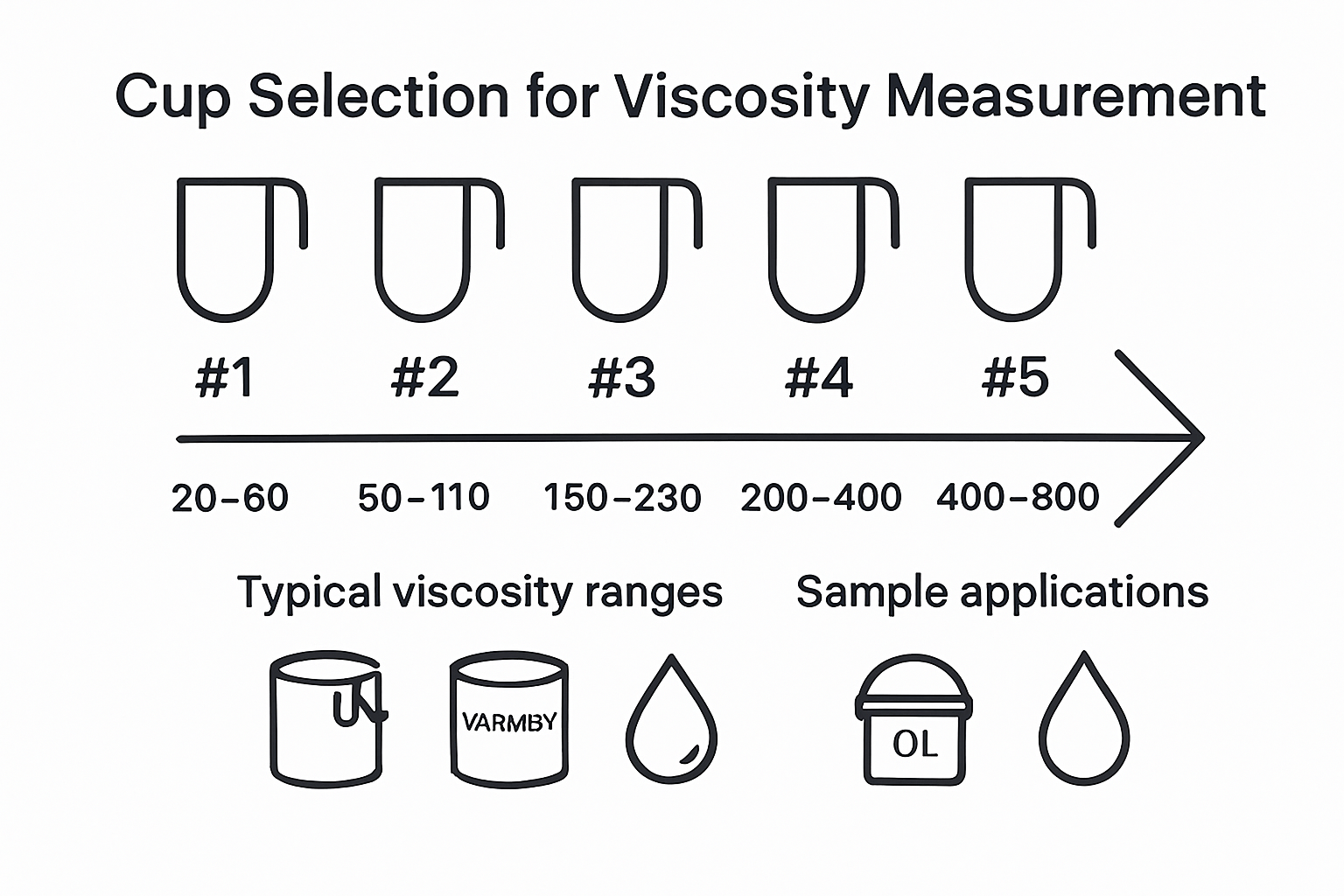 Cup Selection for Viscosity Measurement

#1 #2 #3 #4 #5

20–60 50–110 150–230 200–400 400–800

Typical viscosity ranges

Sample applications

VARMBY

OL