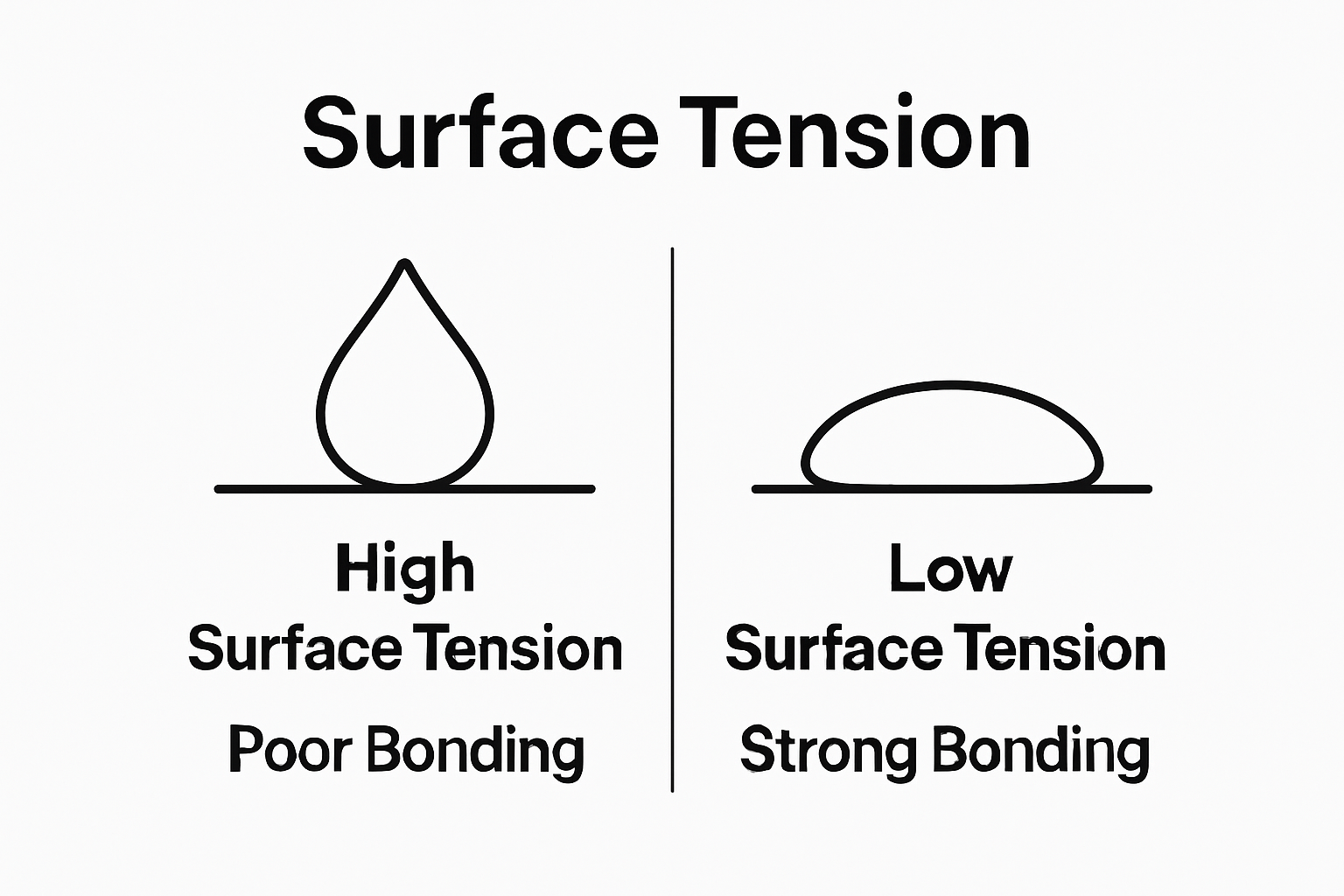 Surface Tension

High
Surface Tension

Poor Bonding

Low
Surface Tension

Strong Bonding