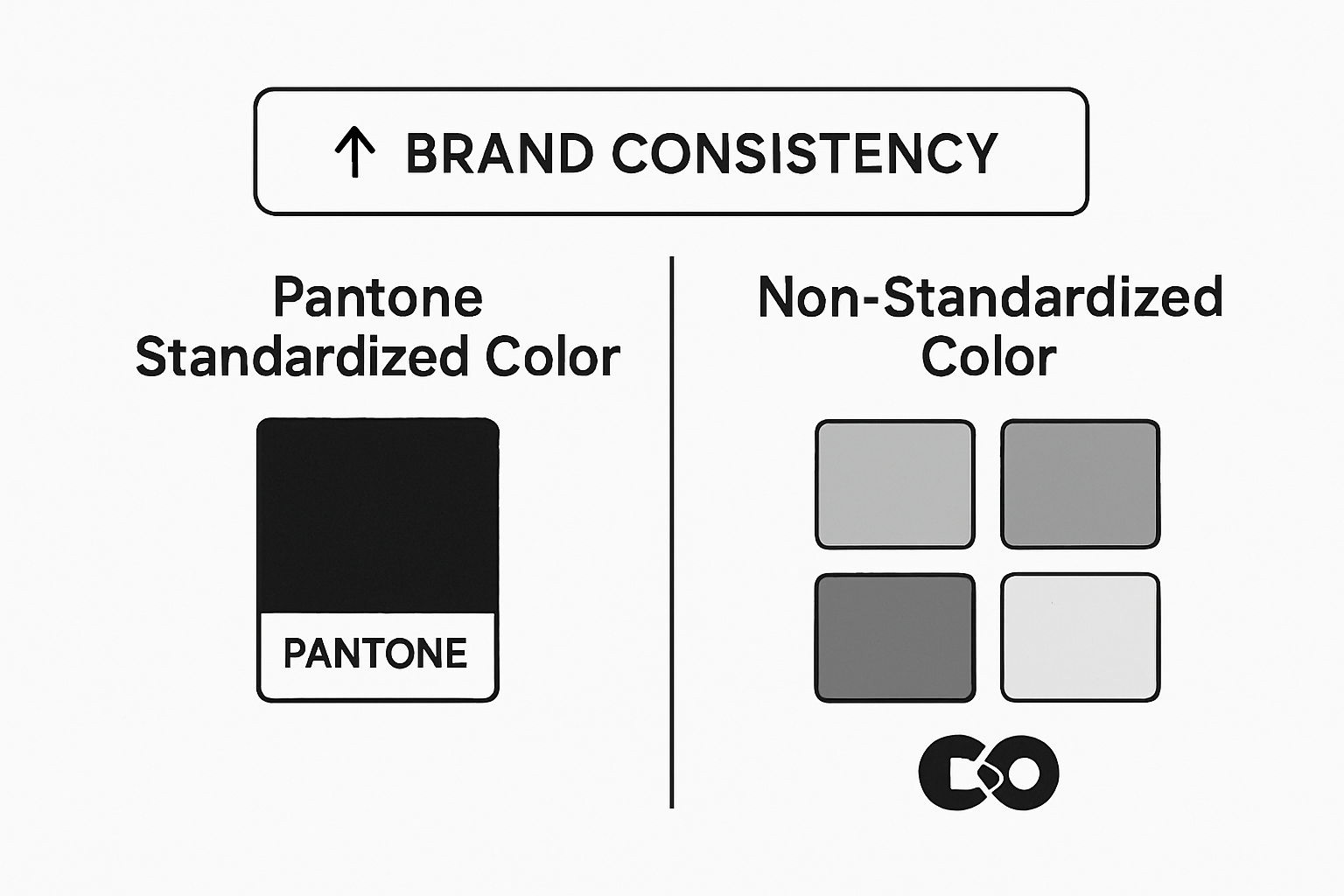 ↑ BRAND CONSISTENCY

Pantone Standardized Color

PANTONE

Non-Standardized Color