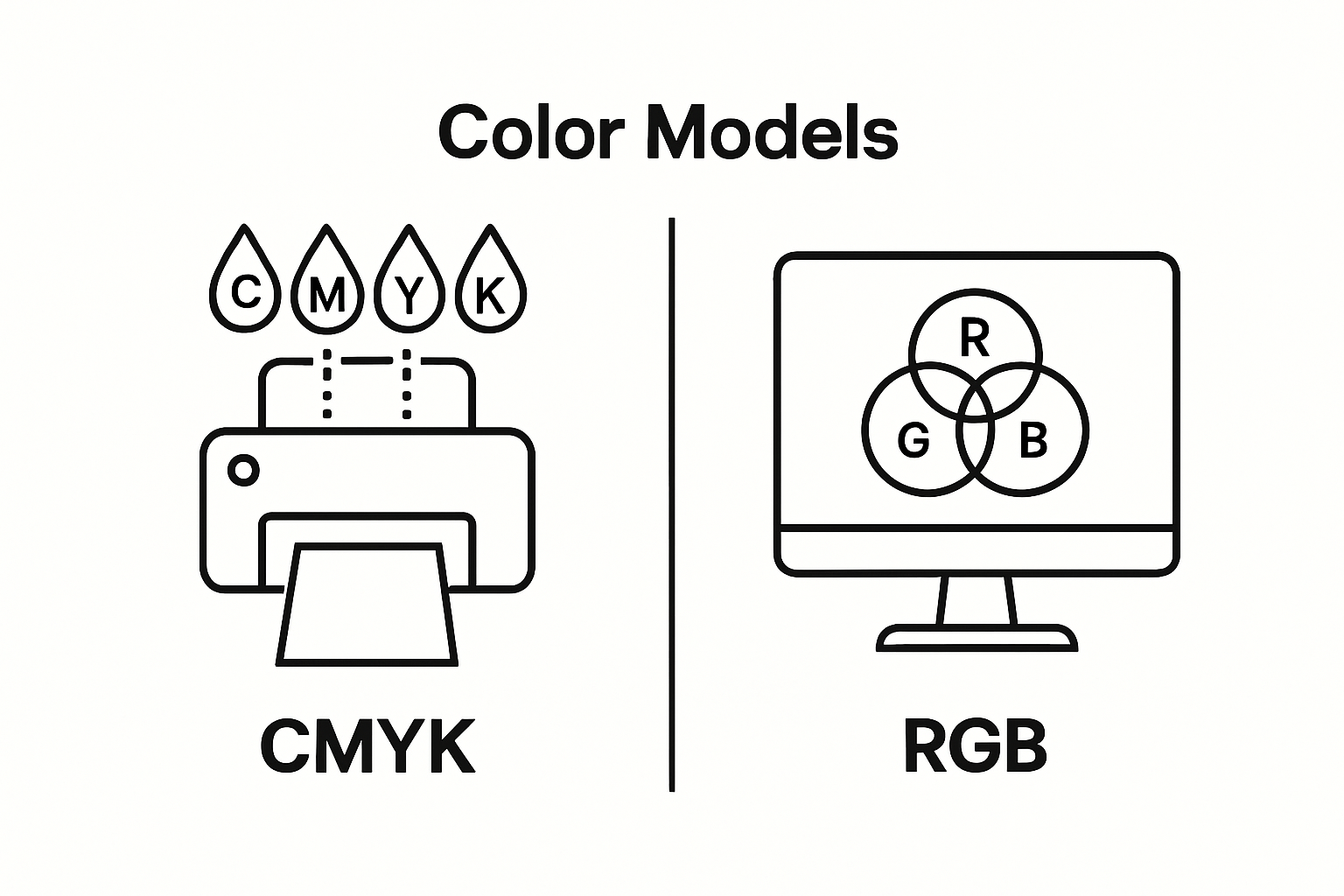 Color Models

C M Y K

CMYK

R
G B

RGB