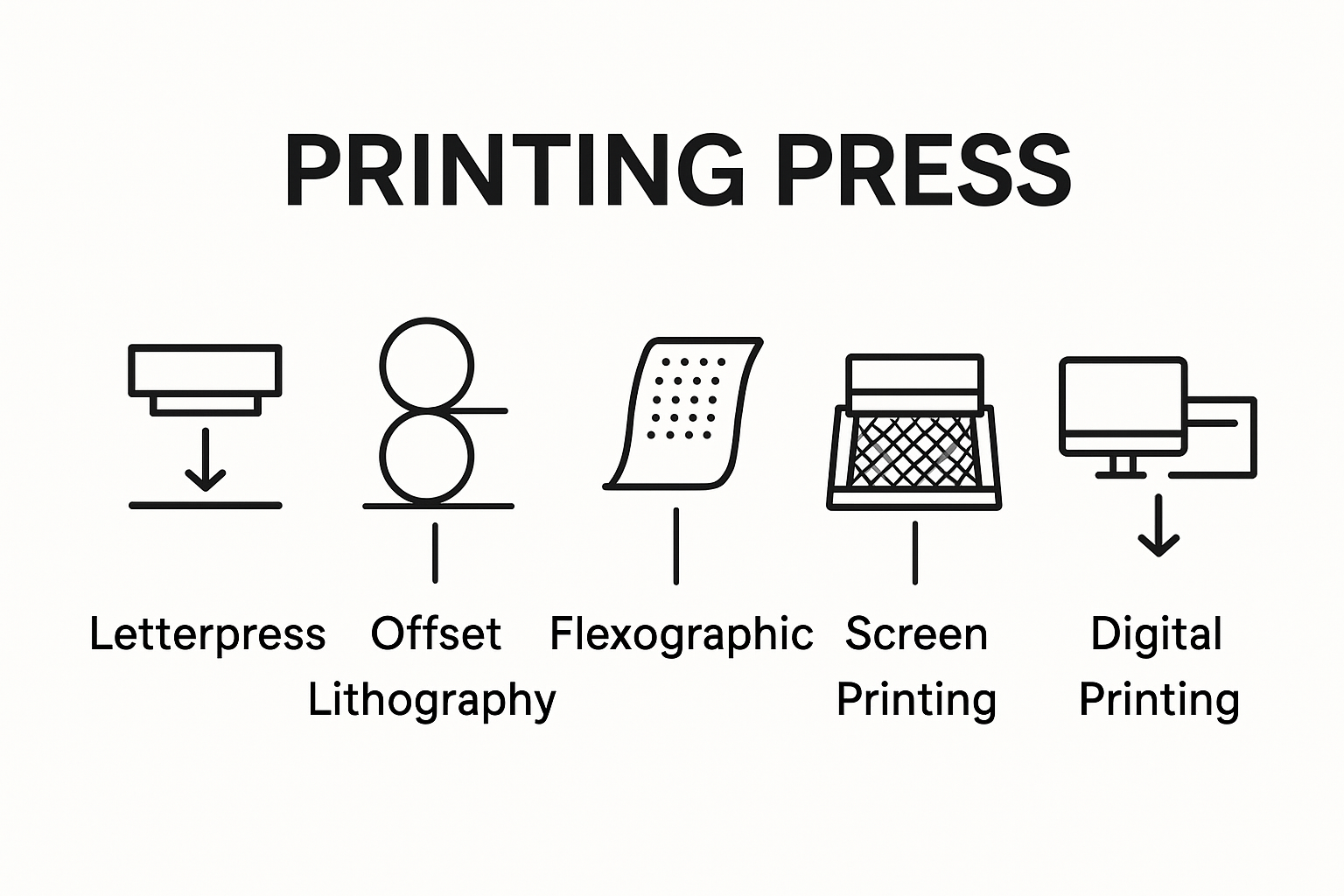 PRINTING PRESS

Letterpress

Offset Lithography

Flexographic

Screen Printing

Digital Printing