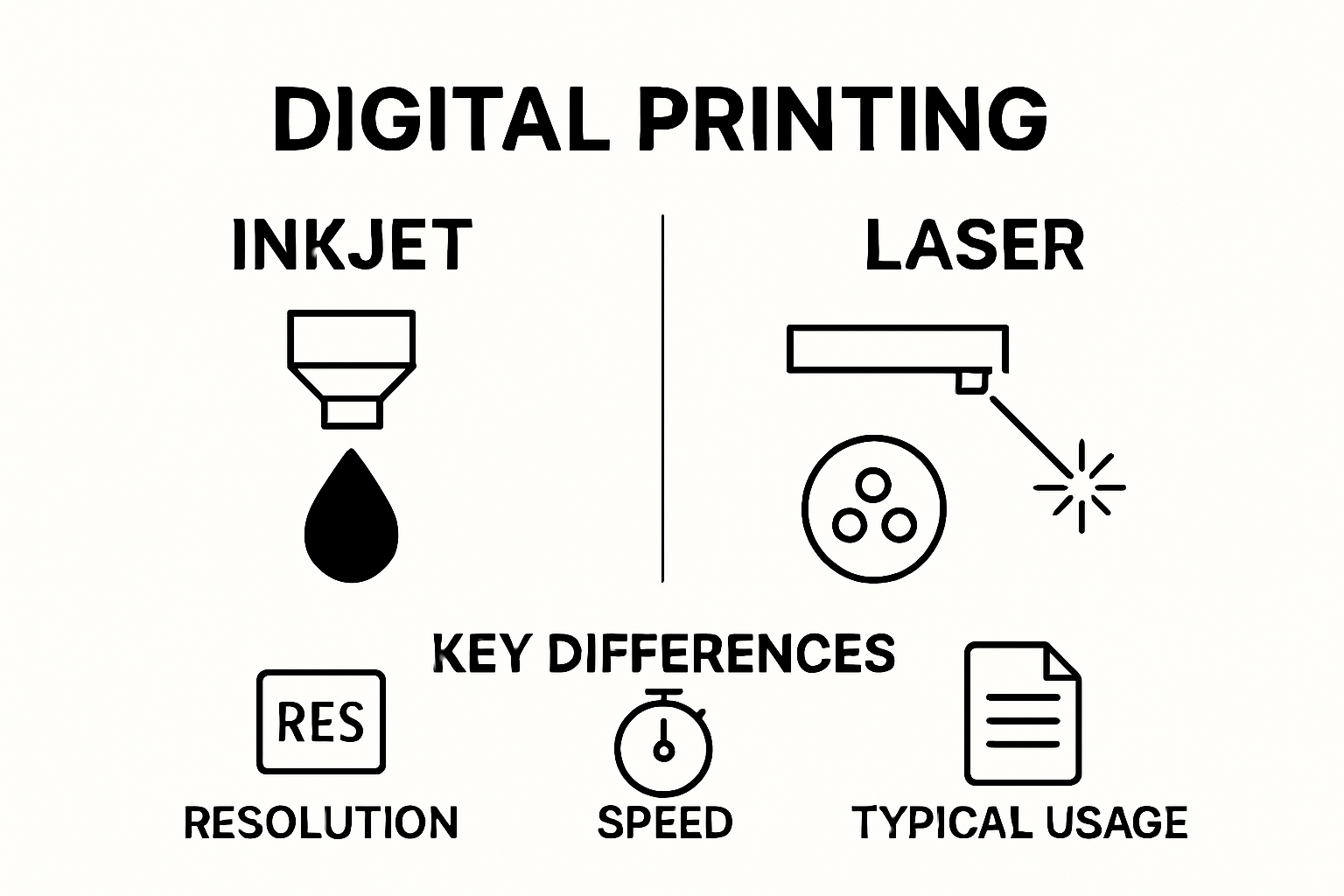 DIGITAL PRINTING

INKJET

LASER

KEY DIFFERENCES

RES

RESOLUTION

SPEED

TYPICAL USAGE