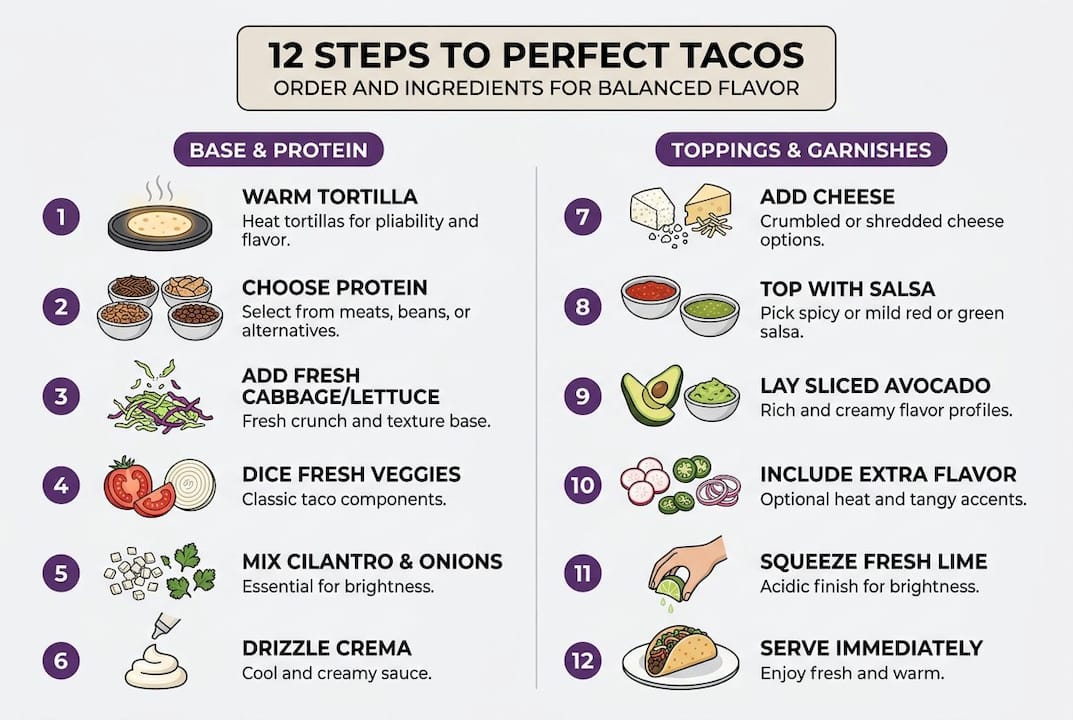 12 STEPS TO PERFECT TACOS
ORDER AND INGREDIENTS FOR BALANCED FLAVOR

BASE & PROTEIN

1
WARM TORTILLA
Heat tortillas for pliability and flavor.

2
CHOOSE PROTEIN
Select from meats, beans, or alternatives.

3
ADD FRESH CABBAGE/LETTUCE
Fresh crunch and texture base.

4
DICE FRESH VEGGIES
Classic taco components.

5
MIX CILANTRO & ONIONS
Essential for brightness.

6
DRIZZLE CREMA
Cool and creamy sauce.

TOPPINGS & GARNISHES

7
ADD CHEESE
Crumbled or shredded cheese options.

8
TOP WITH SALSA
Pick spicy or mild red or green salsa.

9
LAY SLICED AVOCADO
Rich and creamy flavor profiles.

10
INCLUDE EXTRA FLAVOR
Optional heat and tangy accents.

11
SQUEEZE FRESH LIME
Acidic finish for brightness.

12
SERVE IMMEDIATELY
Enjoy fresh and warm.