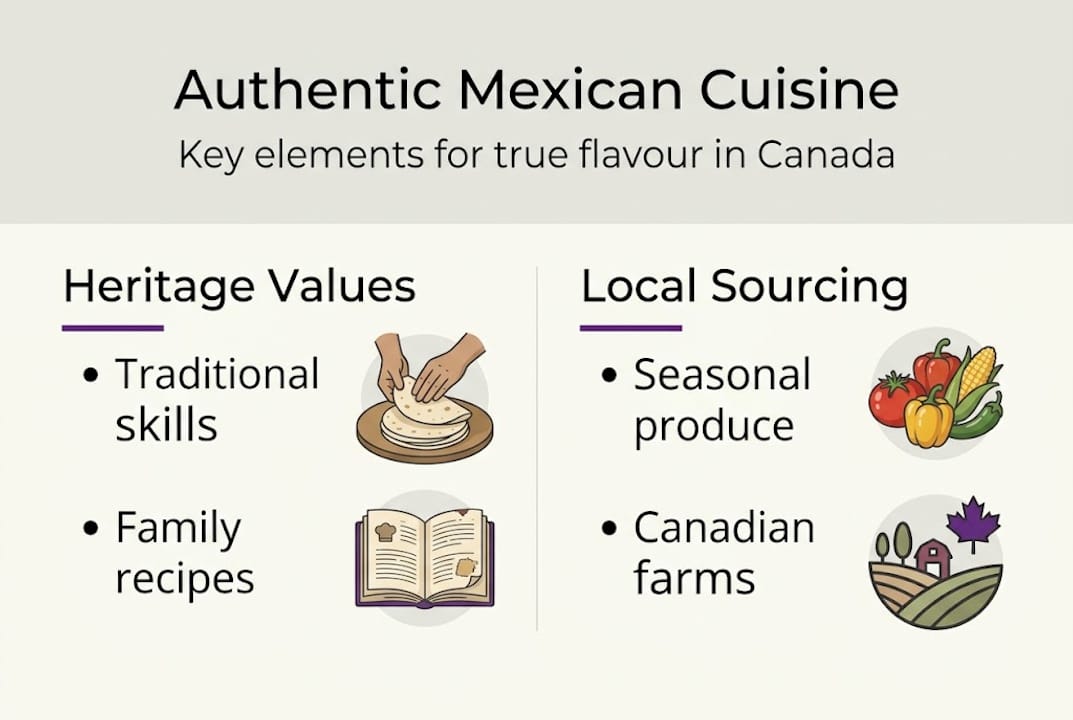 Authentic Mexican Cuisine

Key elements for true flavour in Canada

Heritage Values

• Traditional skills

• Family recipes

Local Sourcing

• Seasonal produce

• Canadian farms