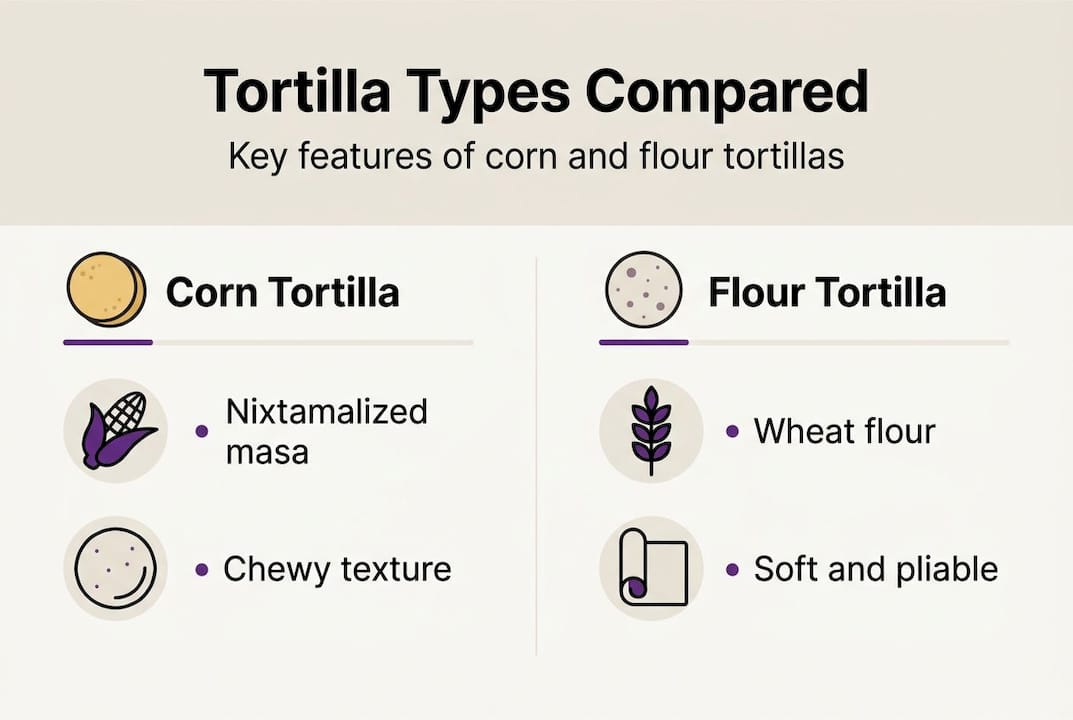 Tortilla Types Compared

Key features of corn and flour tortillas

Corn Tortilla

• Nixtamalized masa

• Chewy texture

Flour Tortilla

• Wheat flour

• Soft and pliable