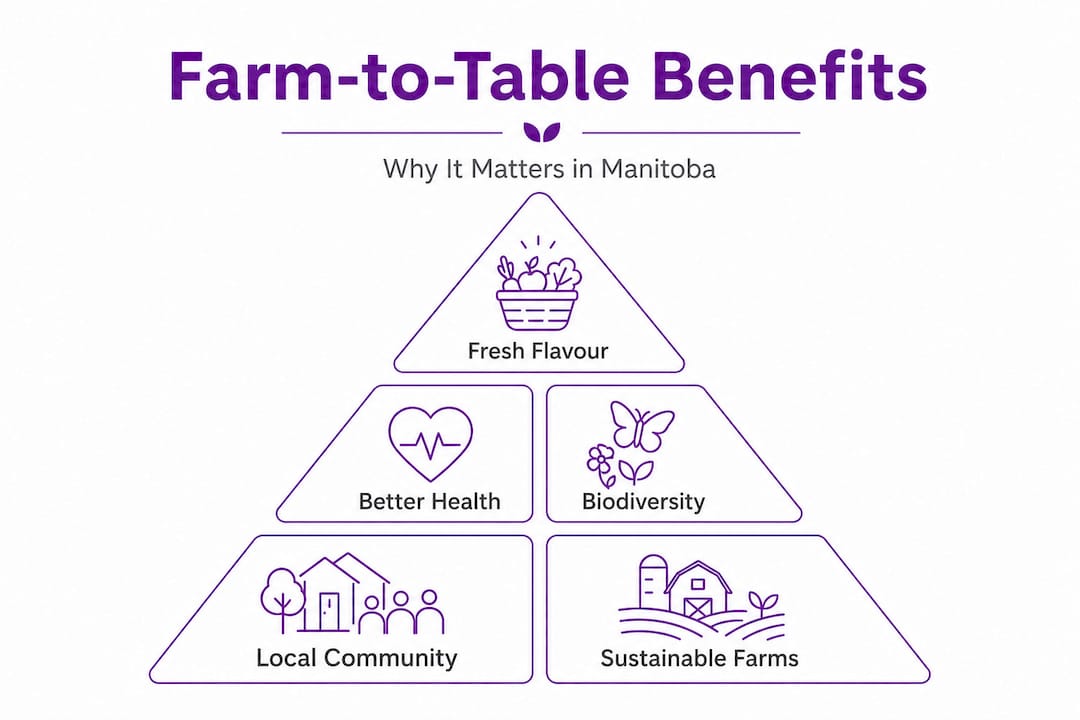 Farm-to-Table Benefits

Why It Matters in Manitoba

Fresh Flavour

Better Health

Biodiversity

Local Community

Sustainable Farms