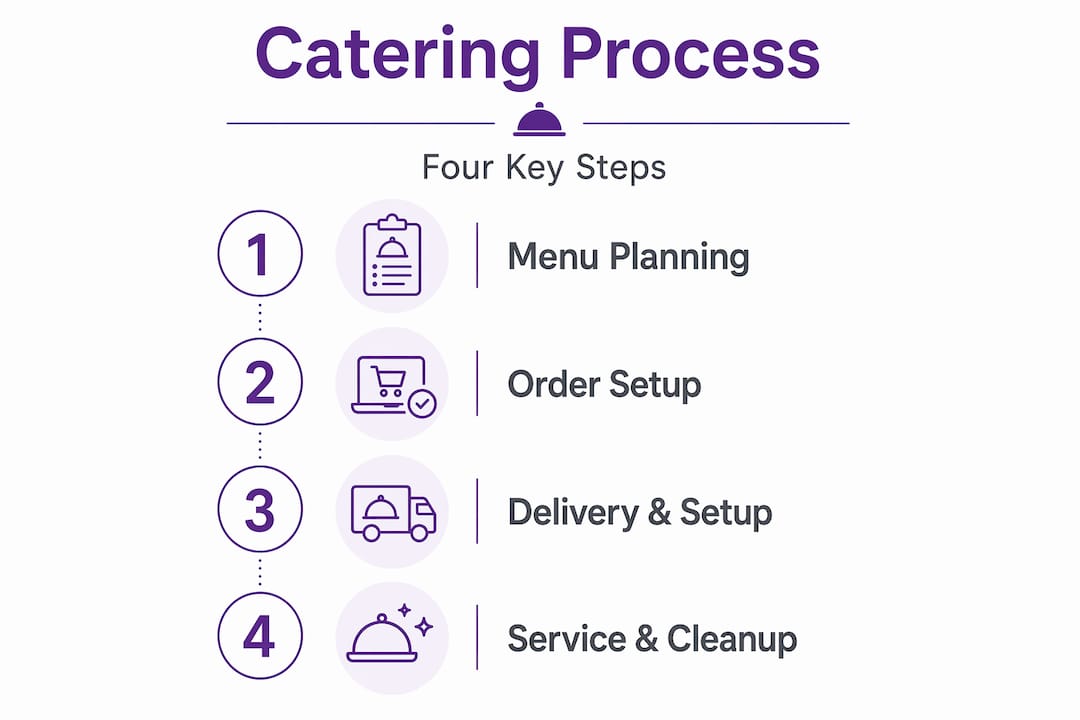 Catering Process

Four Key Steps

1 Menu Planning

2 Order Setup

3 Delivery & Setup

4 Service & Cleanup