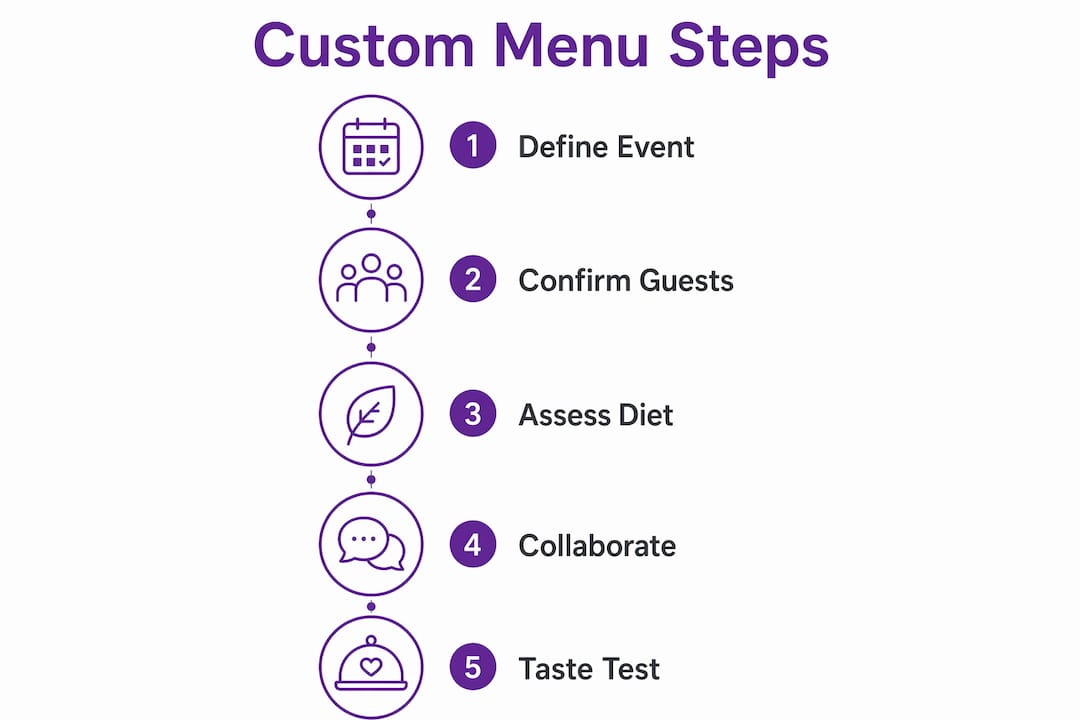 Custom Menu Steps

1 Define Event

2 Confirm Guests

3 Assess Diet

4 Collaborate

5 Taste Test