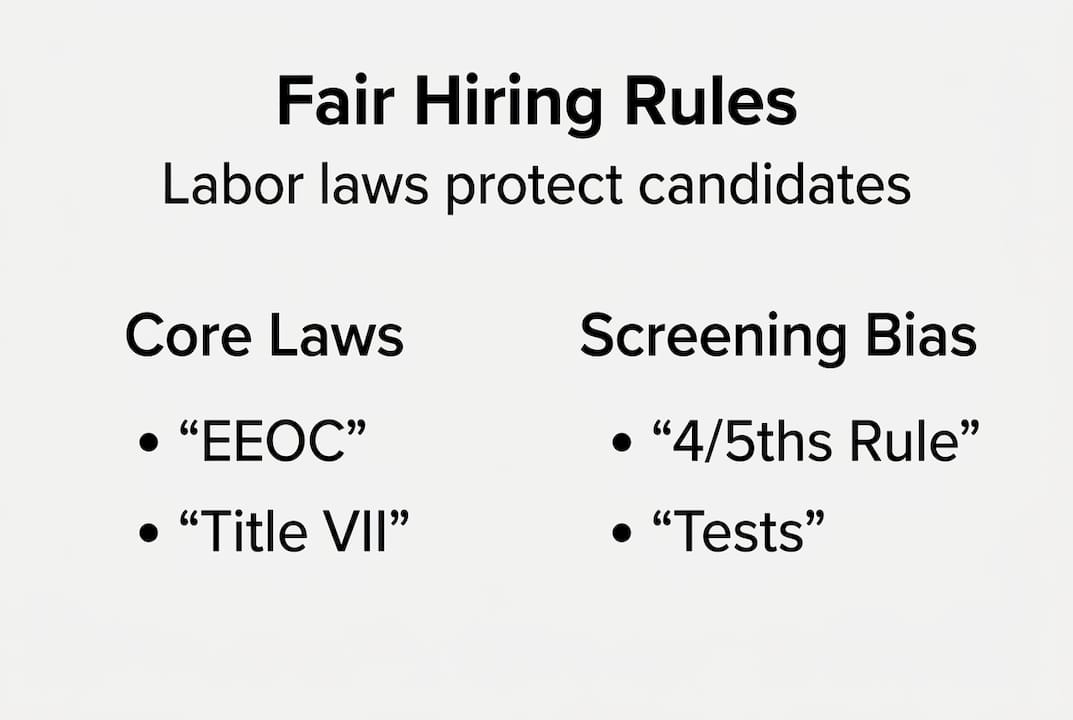 Fair Hiring Rules
Labor laws protect candidates

Core Laws

• “EEOC”
• “Title VII”

Screening Bias

• “4/5ths Rule”
• “Tests”