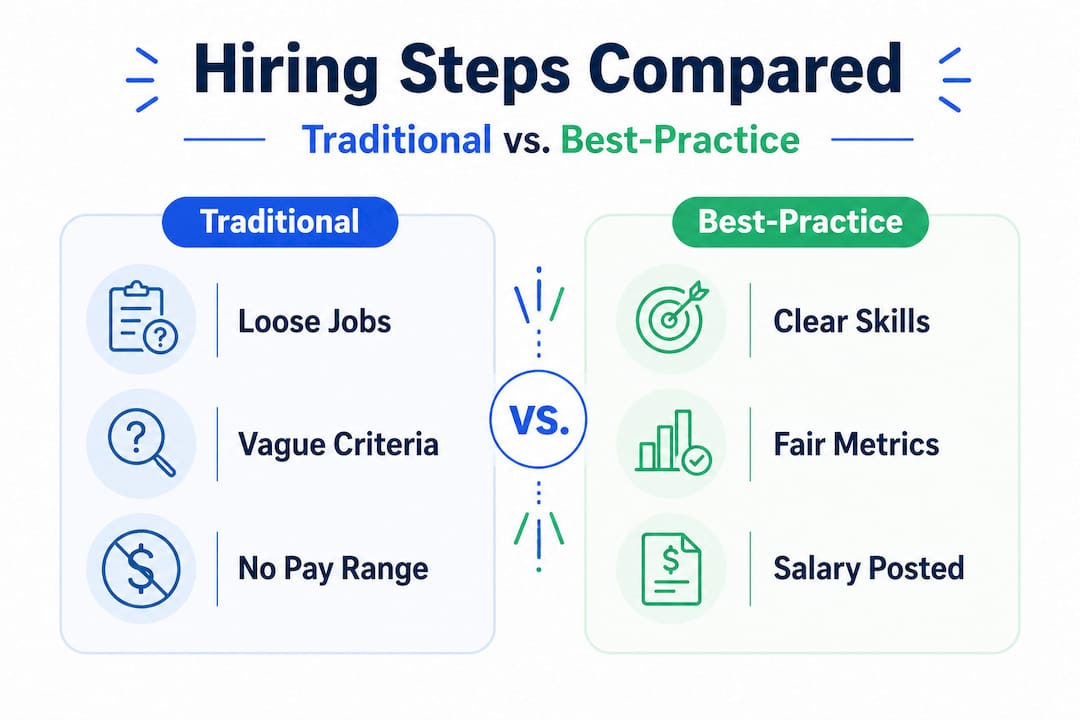 Hiring Steps Compared

Traditional vs. Best-Practice

Traditional

Loose Jobs

Vague Criteria

No Pay Range

VS.

Best-Practice

Clear Skills

Fair Metrics

Salary Posted