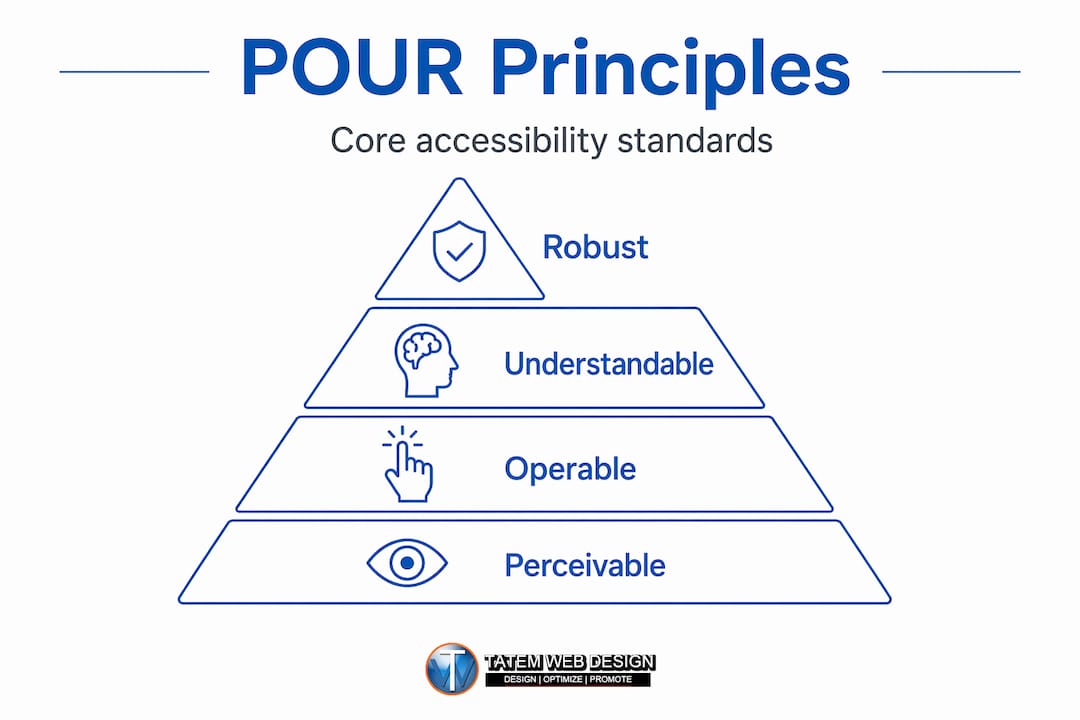 POUR Principles

Core accessibility standards

Robust

Understandable

Operable

Perceivable

TATEM WEB DESIGN
DESIGN | OPTIMIZE | PROMOTE