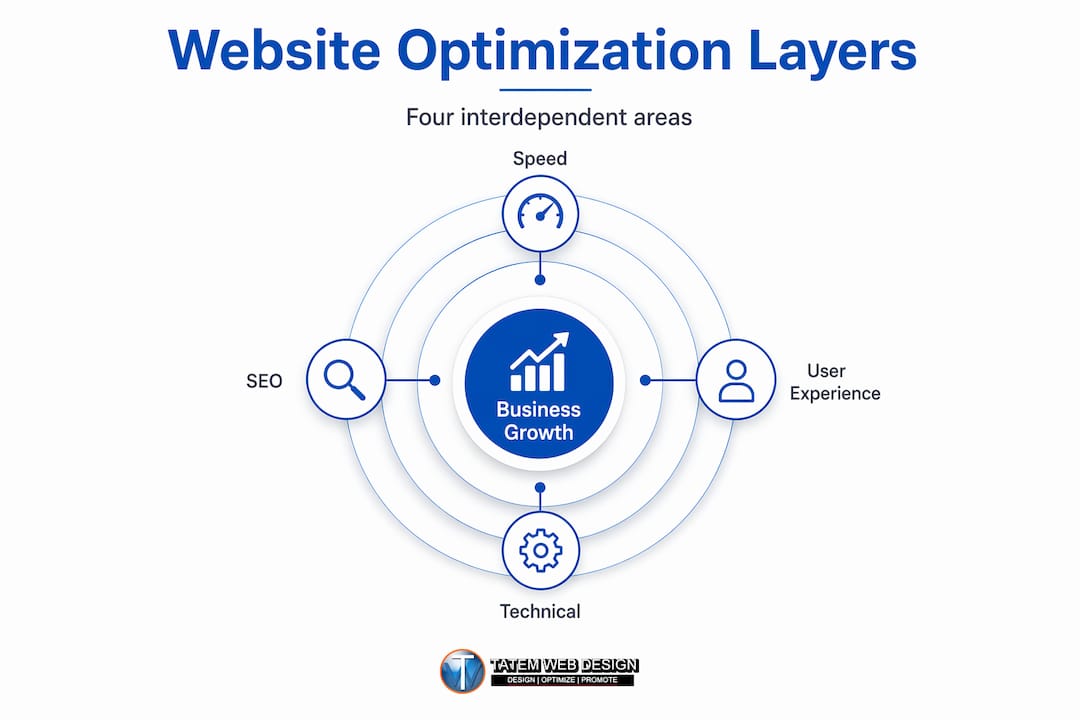 Website Optimization Layers

Four interdependent areas

Speed

SEO

Business Growth

User Experience

Technical

TATEM WEB DESIGN
DESIGN | OPTIMIZE | PROMOTE