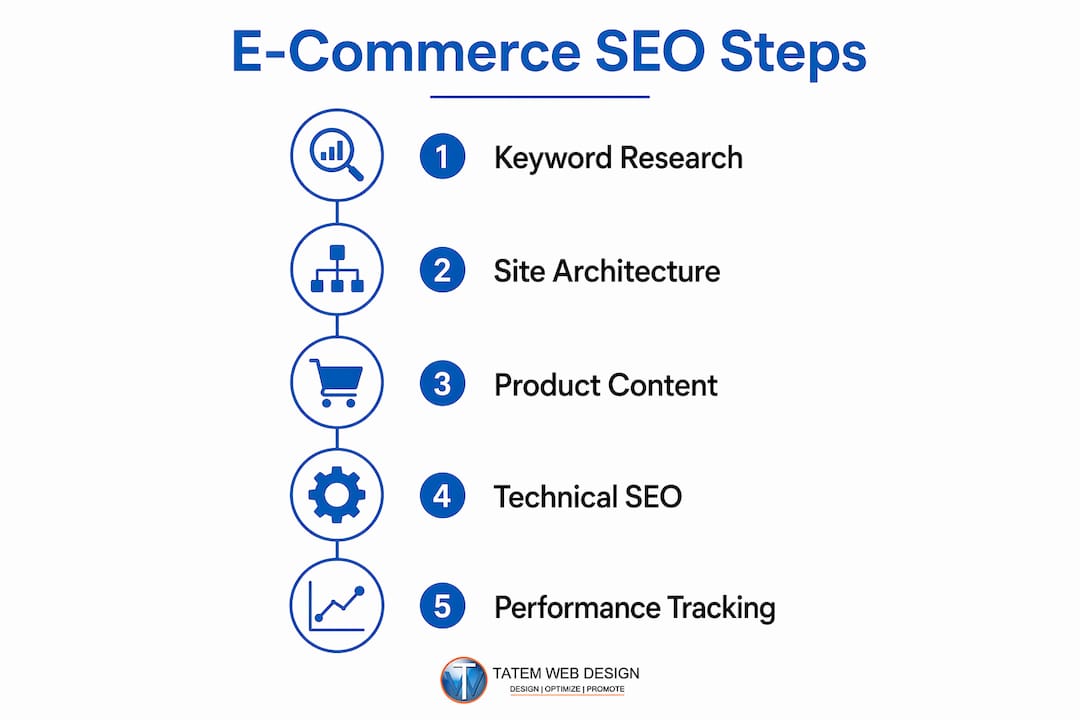 E-Commerce SEO Steps

1 Keyword Research

2 Site Architecture

3 Product Content

4 Technical SEO

5 Performance Tracking

TATEM WEB DESIGN
DESIGN | OPTIMIZE | PROMOTE