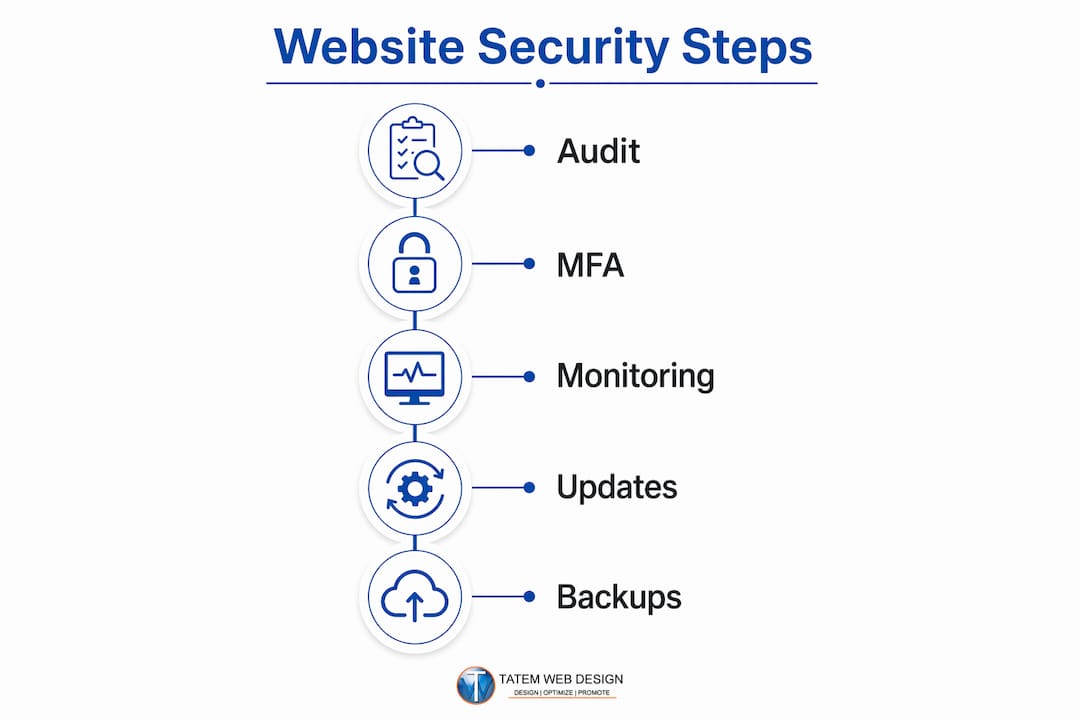 Website Security Steps

Audit

MFA

Monitoring

Updates

Backups

TATEM WEB DESIGN
DESIGN | OPTIMIZE | PROMOTE