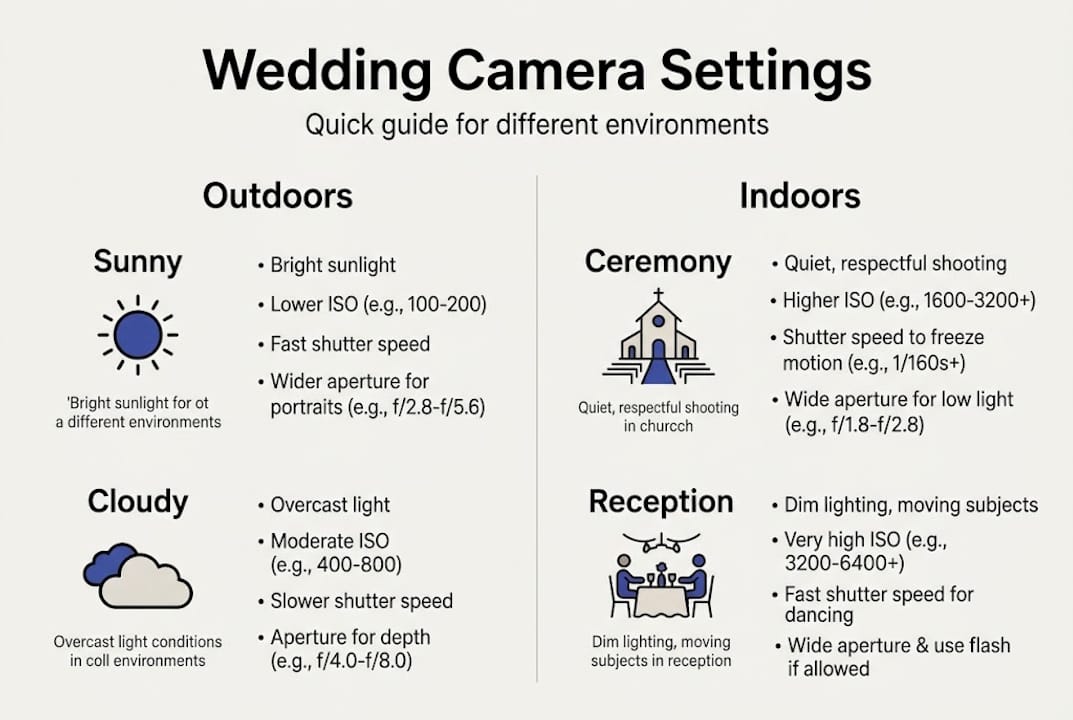 Wedding Camera Settings

Quick guide for different environments

Outdoors

Sunny

'Bright sunlight for ot a different environments

• Bright sunlight
• Lower ISO (e.g., 100-200)
• Fast shutter speed
• Wider aperture for portraits (e.g., f/2.8-f/5.6)

Cloudy

Overcast light conditions in coll environments

• Overcast light
• Moderate ISO (e.g., 400-800)
• Slower shutter speed
• Aperture for depth (e.g., f/4.0-f/8.0)

Indoors

Ceremony

Quiet, respectful shooting in churcch

• Quiet, respectful shooting
• Higher ISO (e.g., 1600-3200+)
• Shutter speed to freeze motion (e.g., 1/160s+)
• Wide aperture for low light (e.g., f/1.8-f/2.8)

Reception

Dim lighting, moving subjects in reception

• Dim lighting, moving subjects
• Very high ISO (e.g., 3200-6400+)
• Fast shutter speed for dancing
• Wide aperture & use flash if allowed