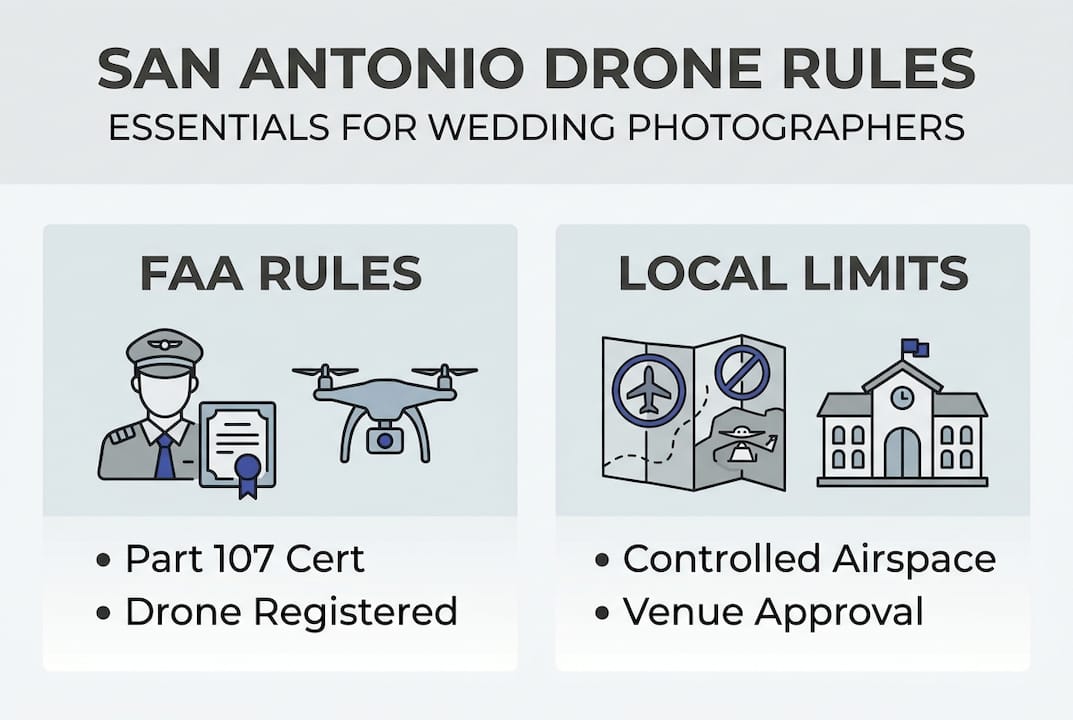 SAN ANTONIO DRONE RULES
ESSENTIALS FOR WEDDING PHOTOGRAPHERS

FAA RULES

• Part 107 Cert
• Drone Registered

LOCAL LIMITS

• Controlled Airspace
• Venue Approval